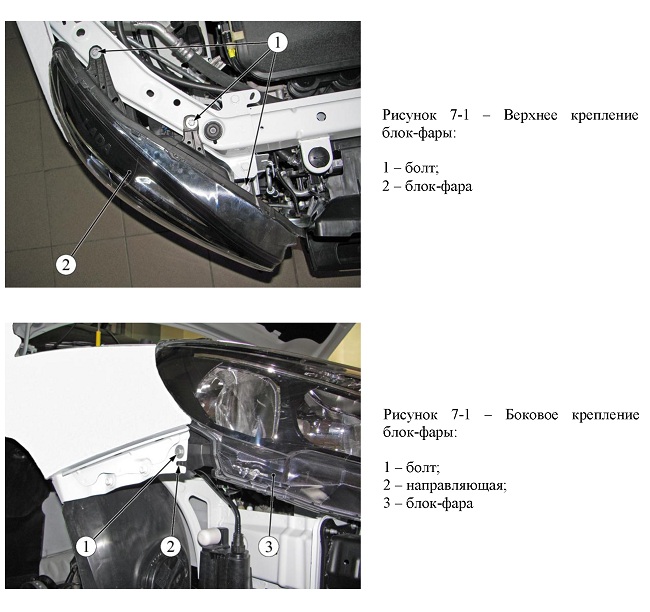 1

2

Рисунок 7-1 – Верхнее крепление блок-фары:

1 – болт;
2 – блок-фара

1 2 3

Рисунок 7-1 – Боковое крепление блок-фары:

1 – болт;
2 – направляющая;
3 – блок-фара