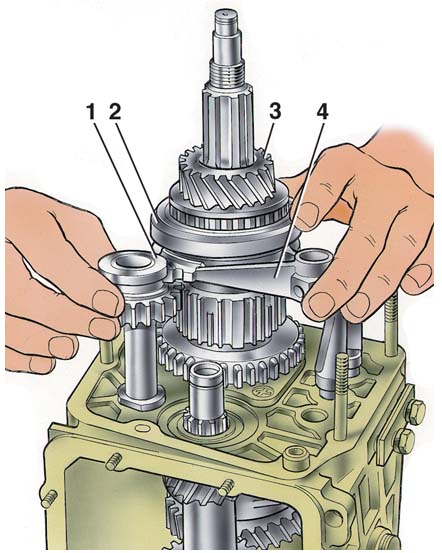 1 2 3 4