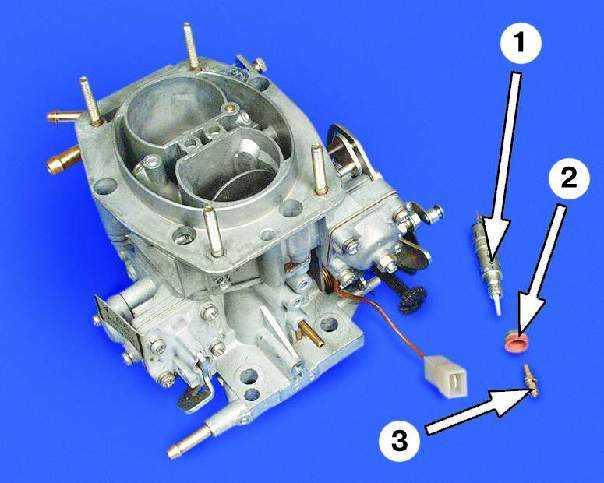 1
2
3