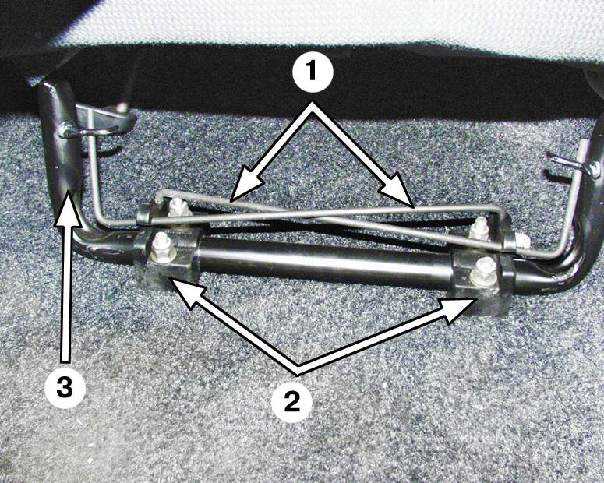 1
3
2