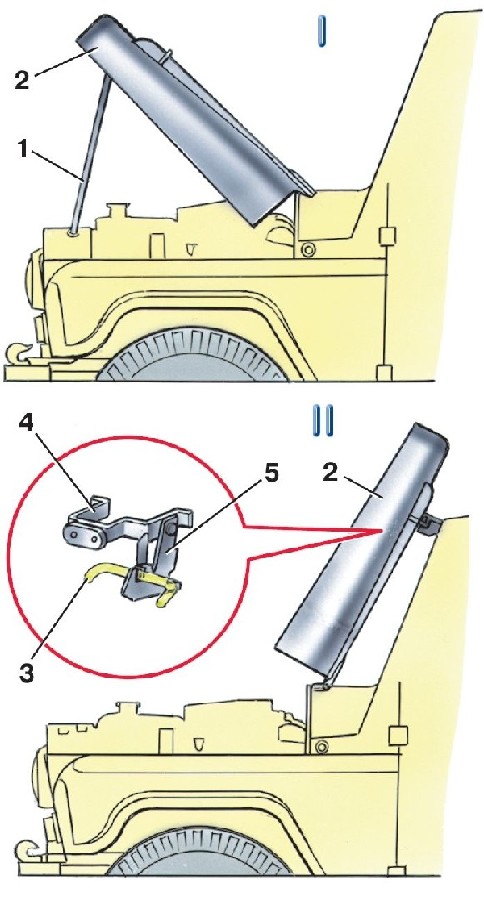 I

2

1

II

4

5

2

3