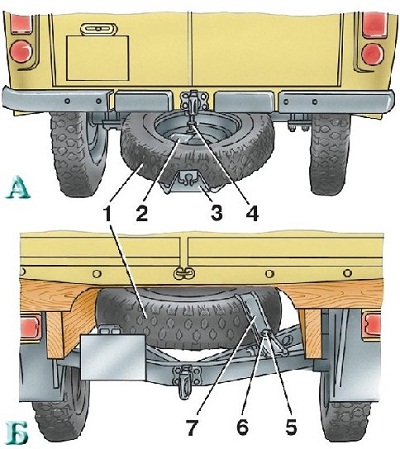 А
1
2
3
4
Б
7
6
5