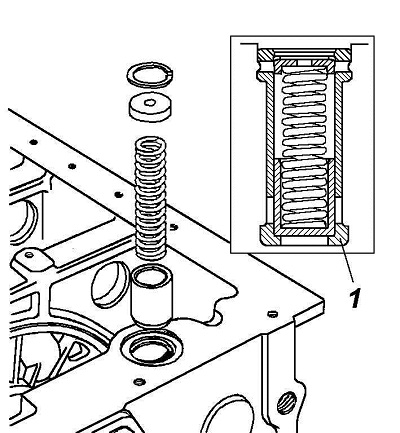 1