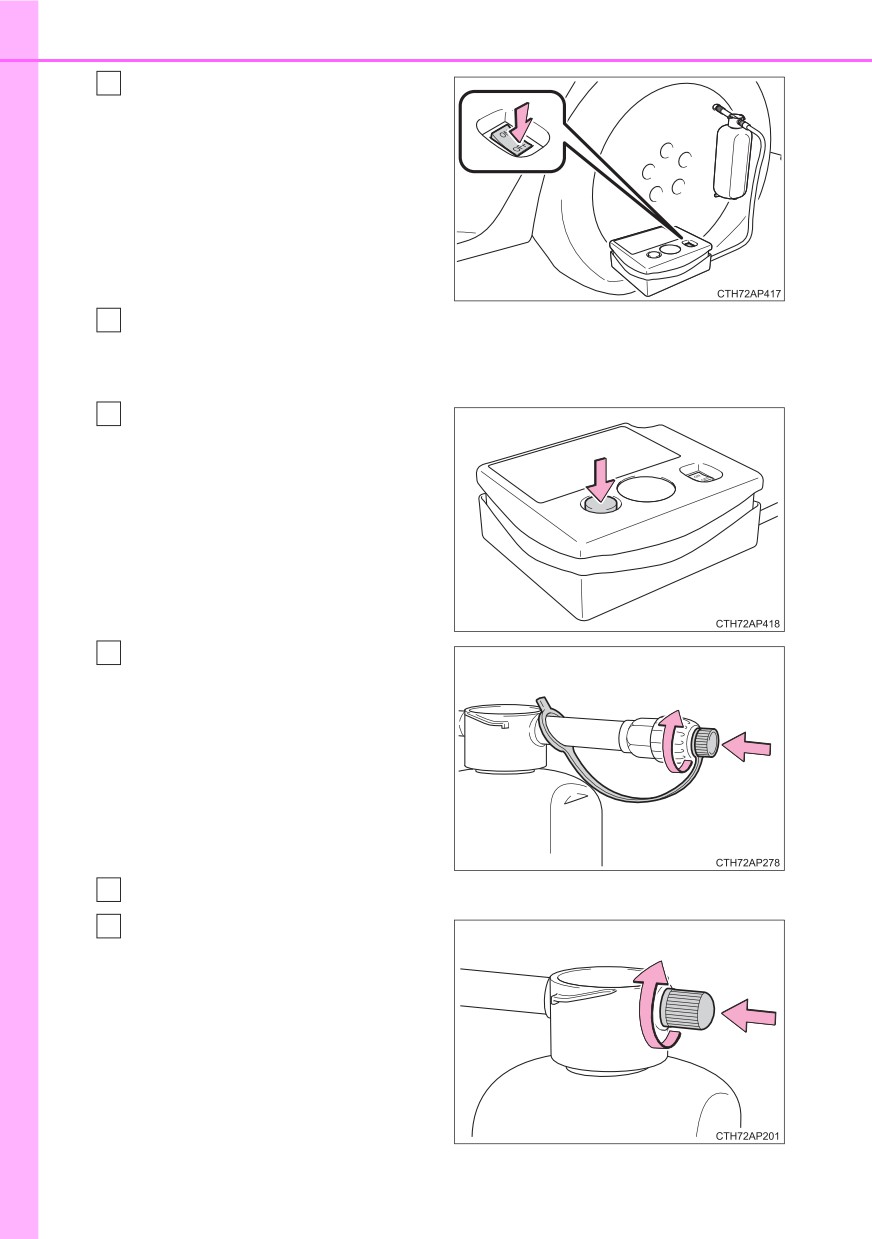 CTH72AP417

CTH72AP418

CTH72AP278

CTH72AP201