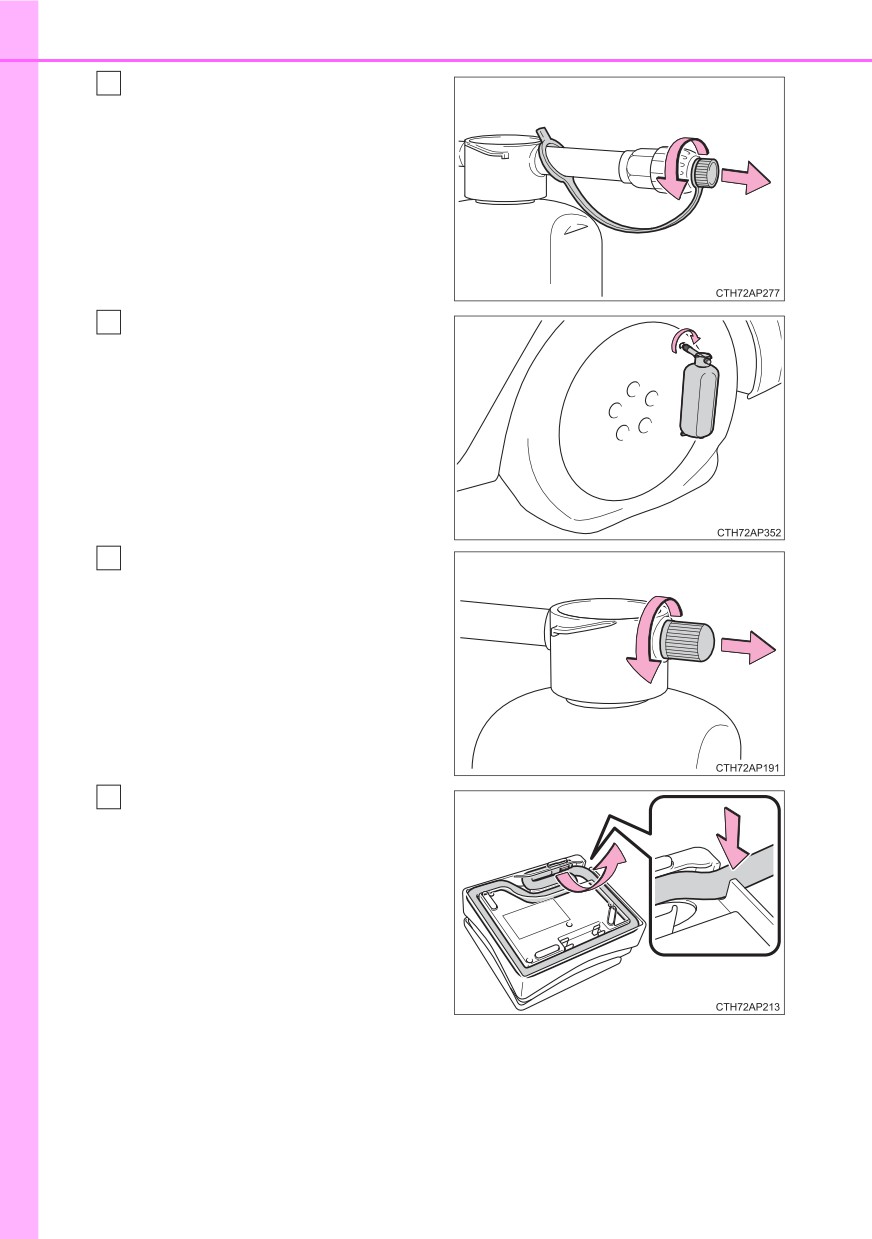 CTH72AP277

CTH72AP352

CTH72AP191

CTH72AP213