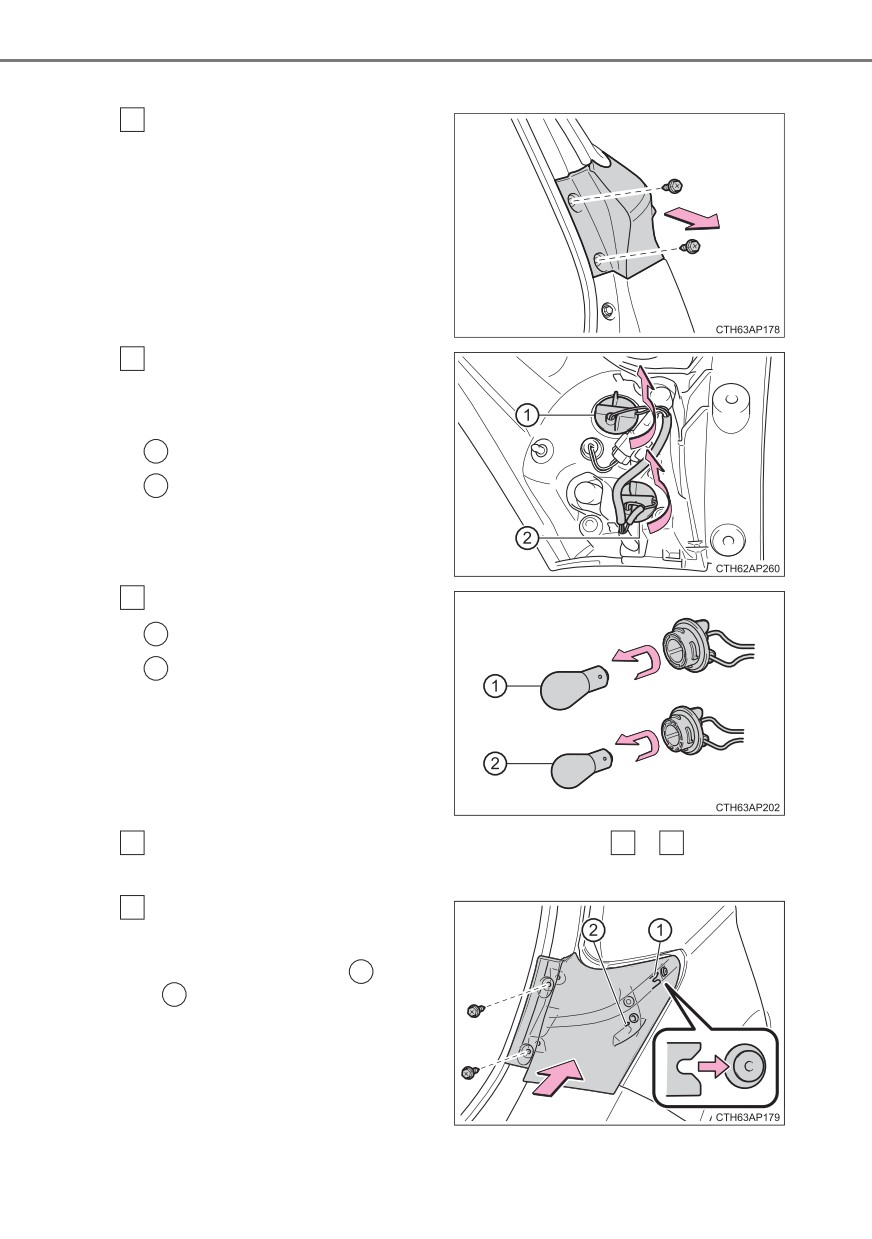 CTH63AP178

1

2

CTH62AP260

1

2

CTH63AP202

2

1

CTH63AP179