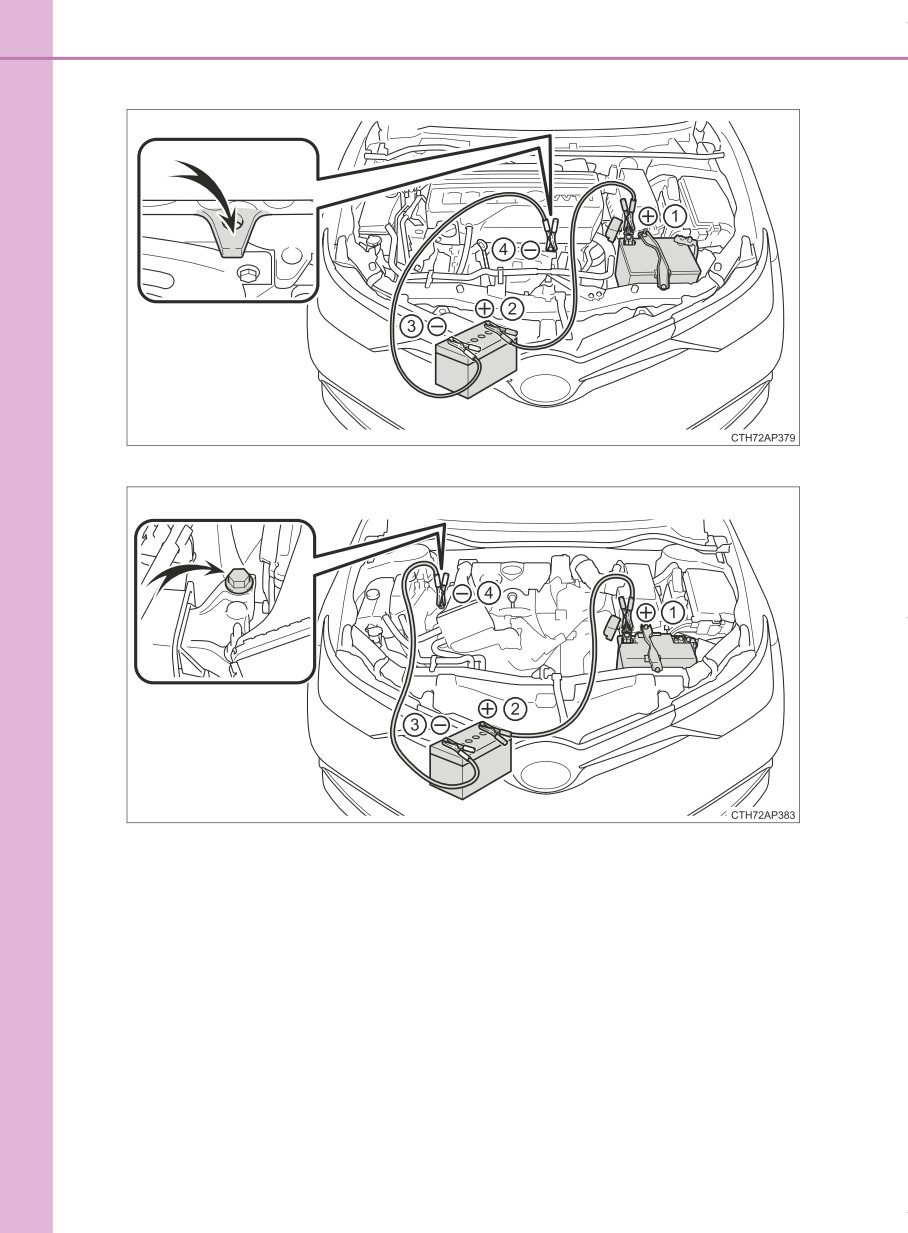 ④ ⊖

⊕ ①

⊕ ②

③ ⊖

CTH72AP379

⊖ ④

⊕ ①

⊕ ②

③ ⊖

CTH72AP383