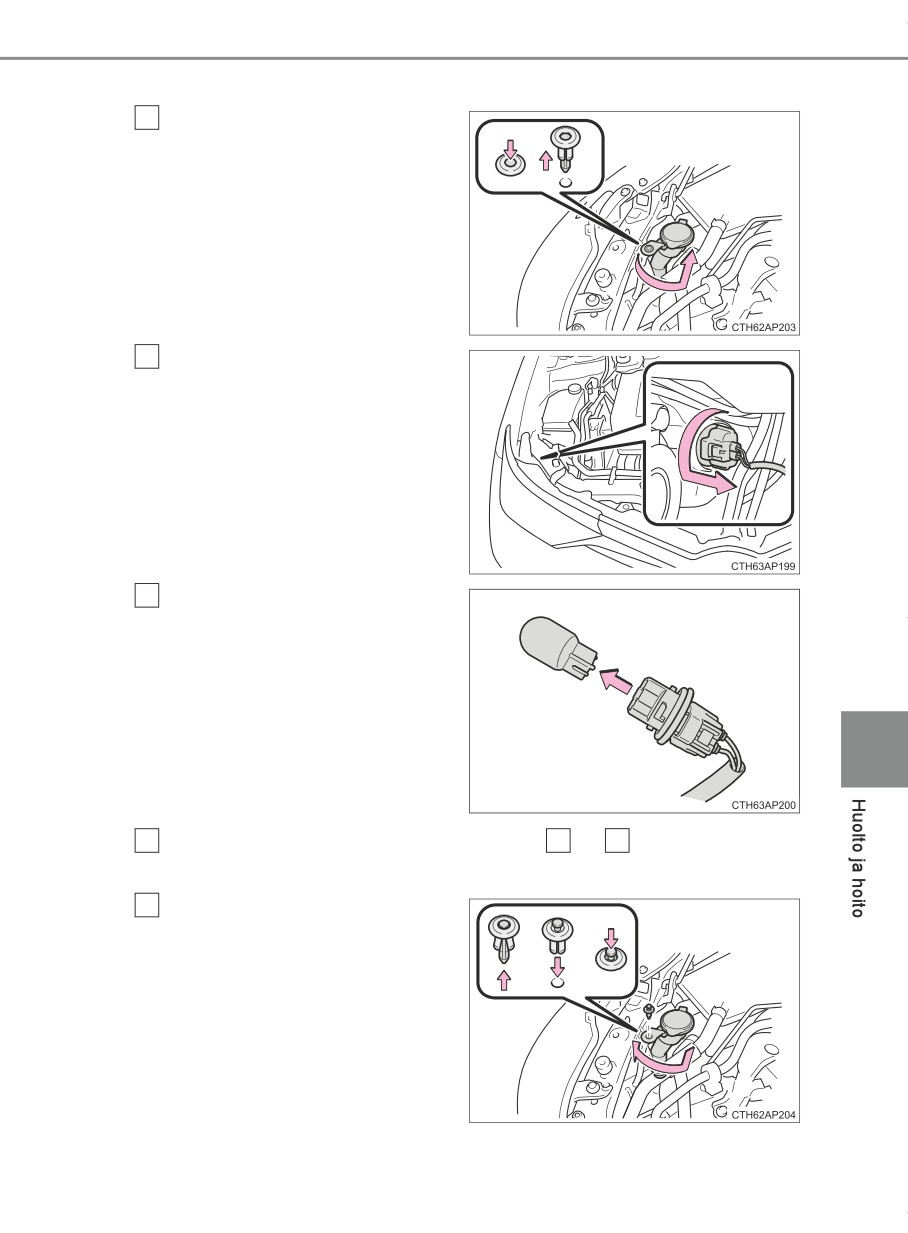 CTH62AP203

CTH63AP199

CTH63AP200

Huolto ja hoito

CTH62AP204