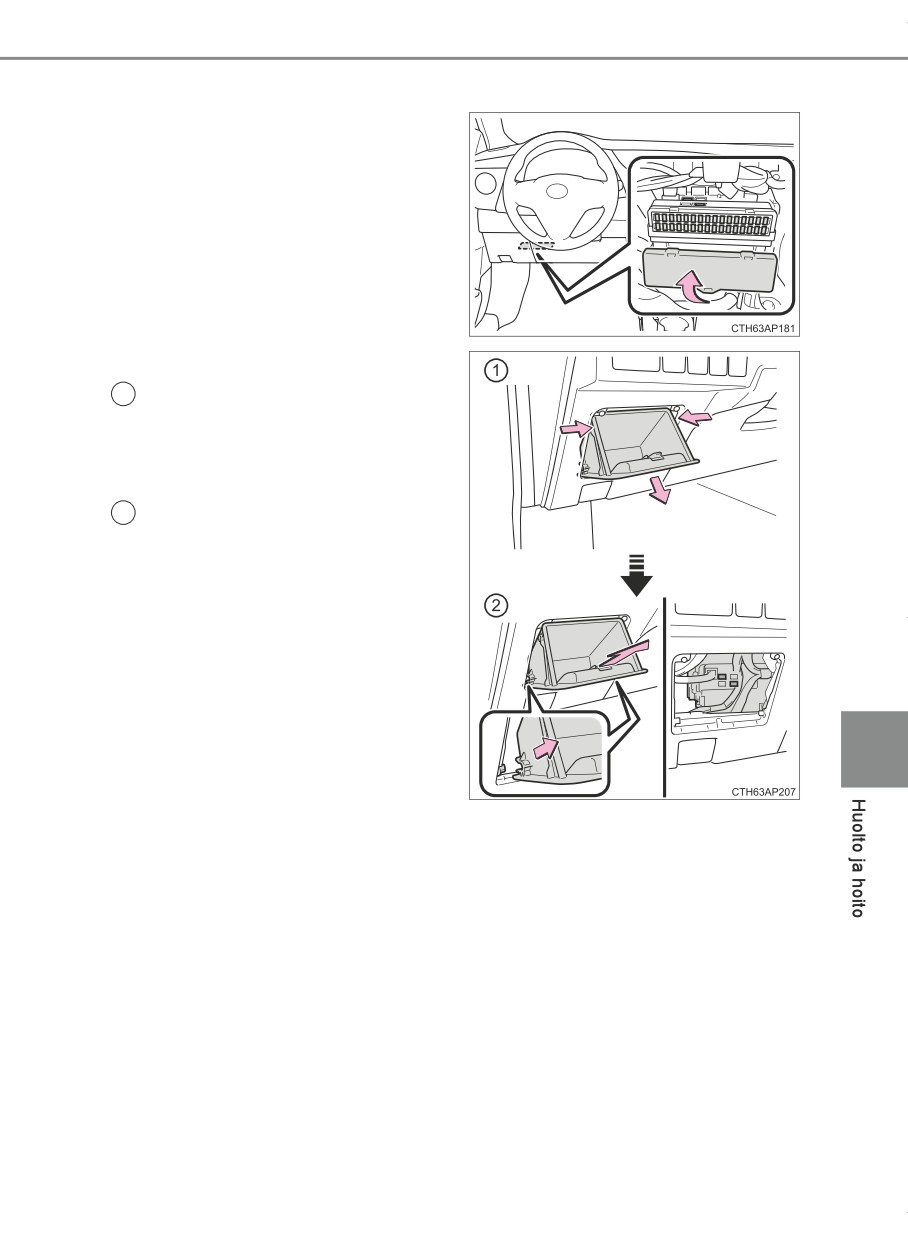 CTH63AP181

1

2

CTH63AP207

Huolto ja hoito