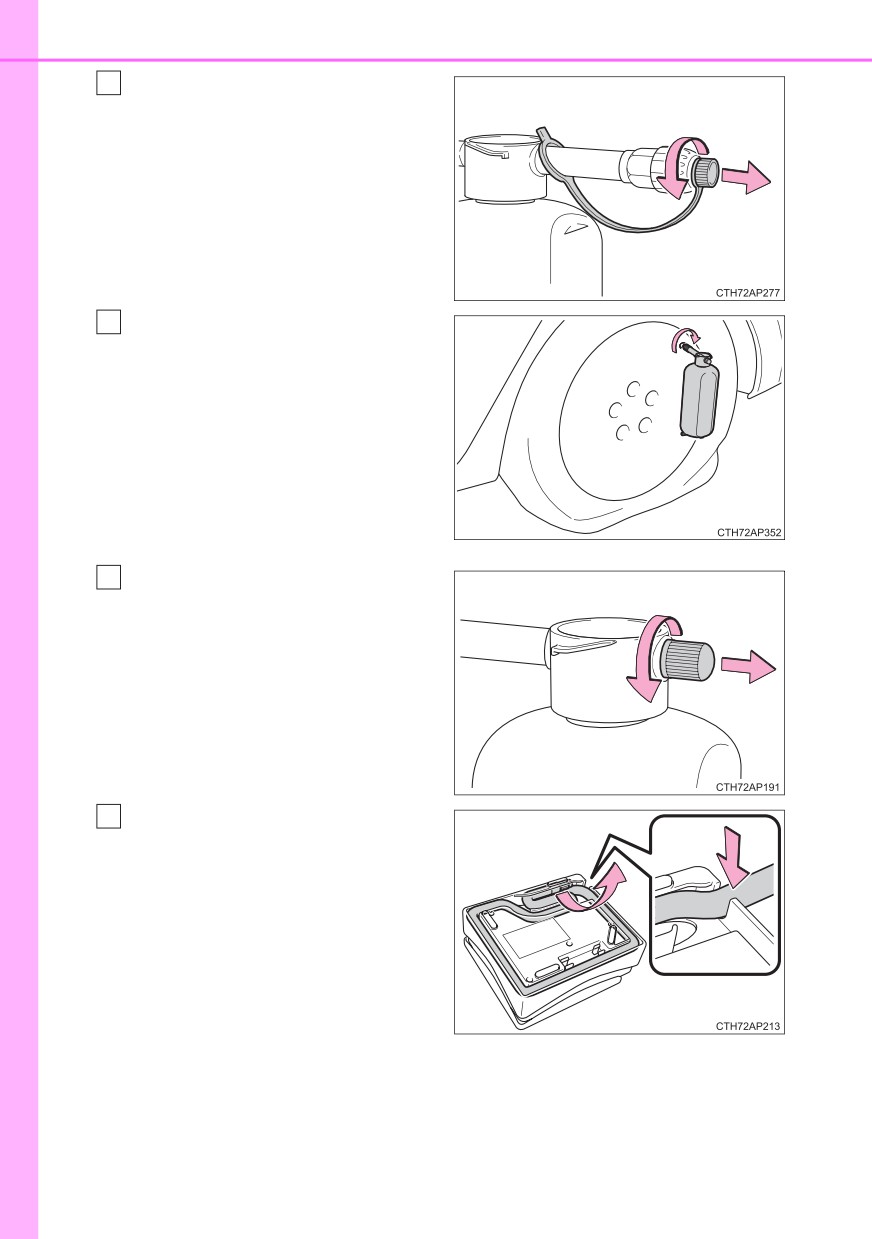 CTH72AP277

CTH72AP352

CTH72AP191

CTH72AP213