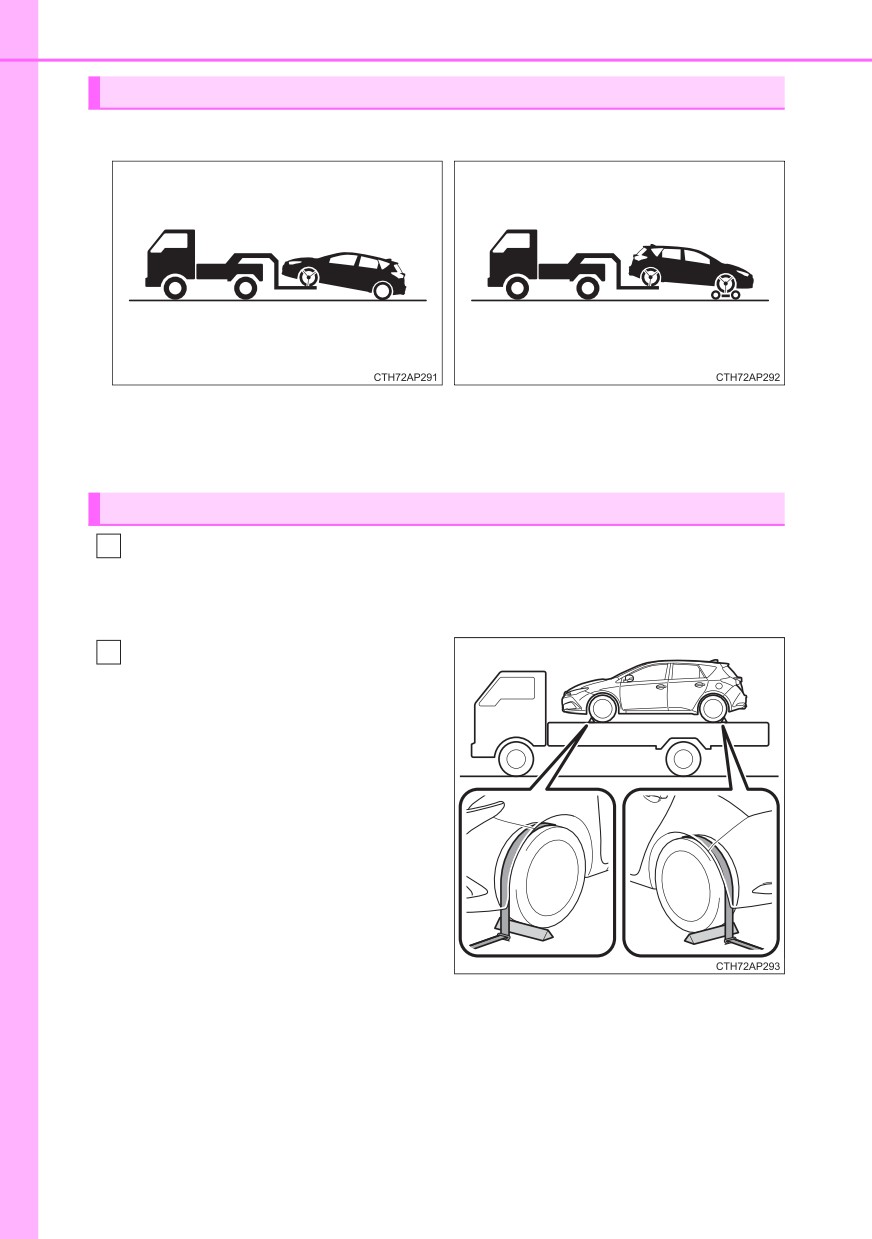 CTH72AP291

CTH72AP292

CTH72AP293