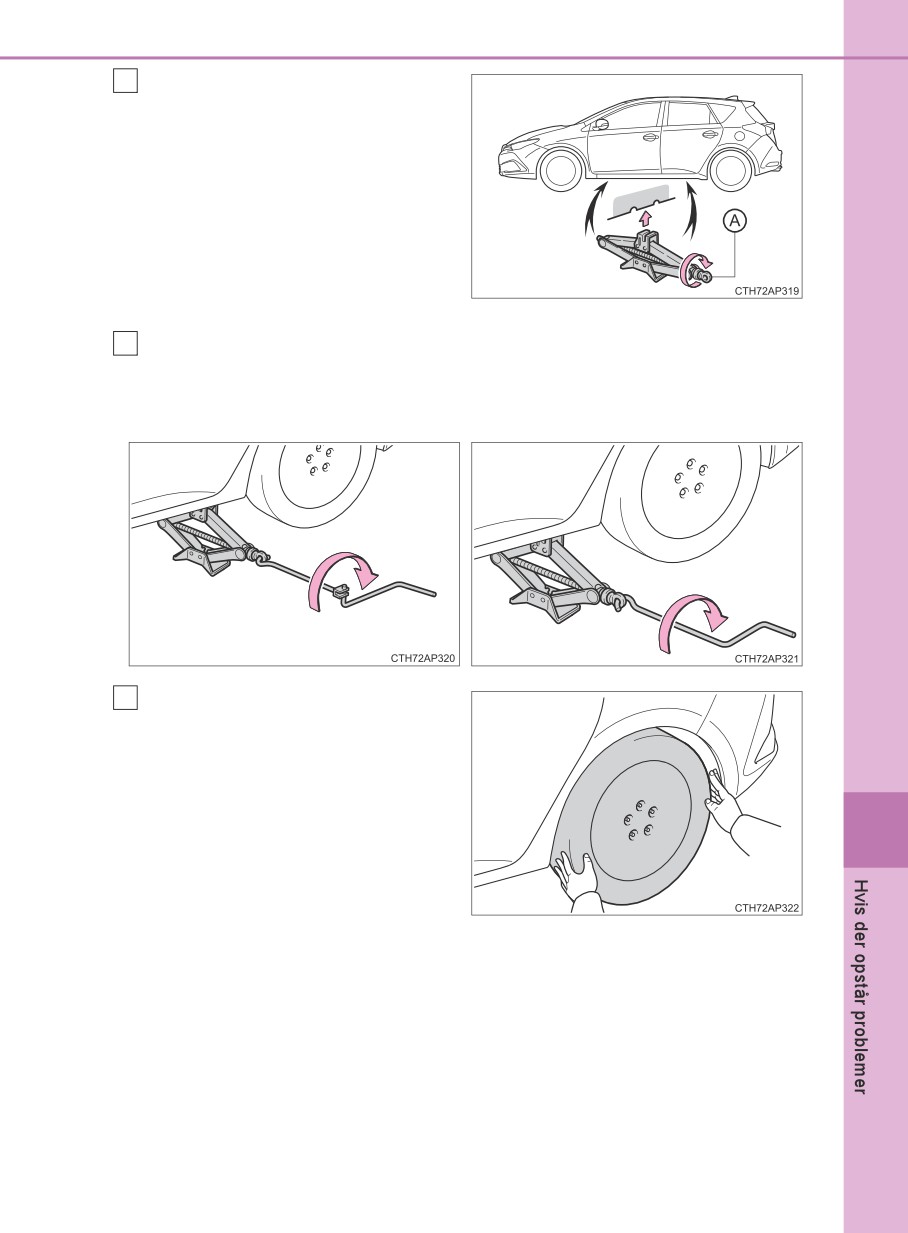 A

CTH72AP319

CTH72AP320

CTH72AP321

CTH72AP322

Hvis der opstår problemer