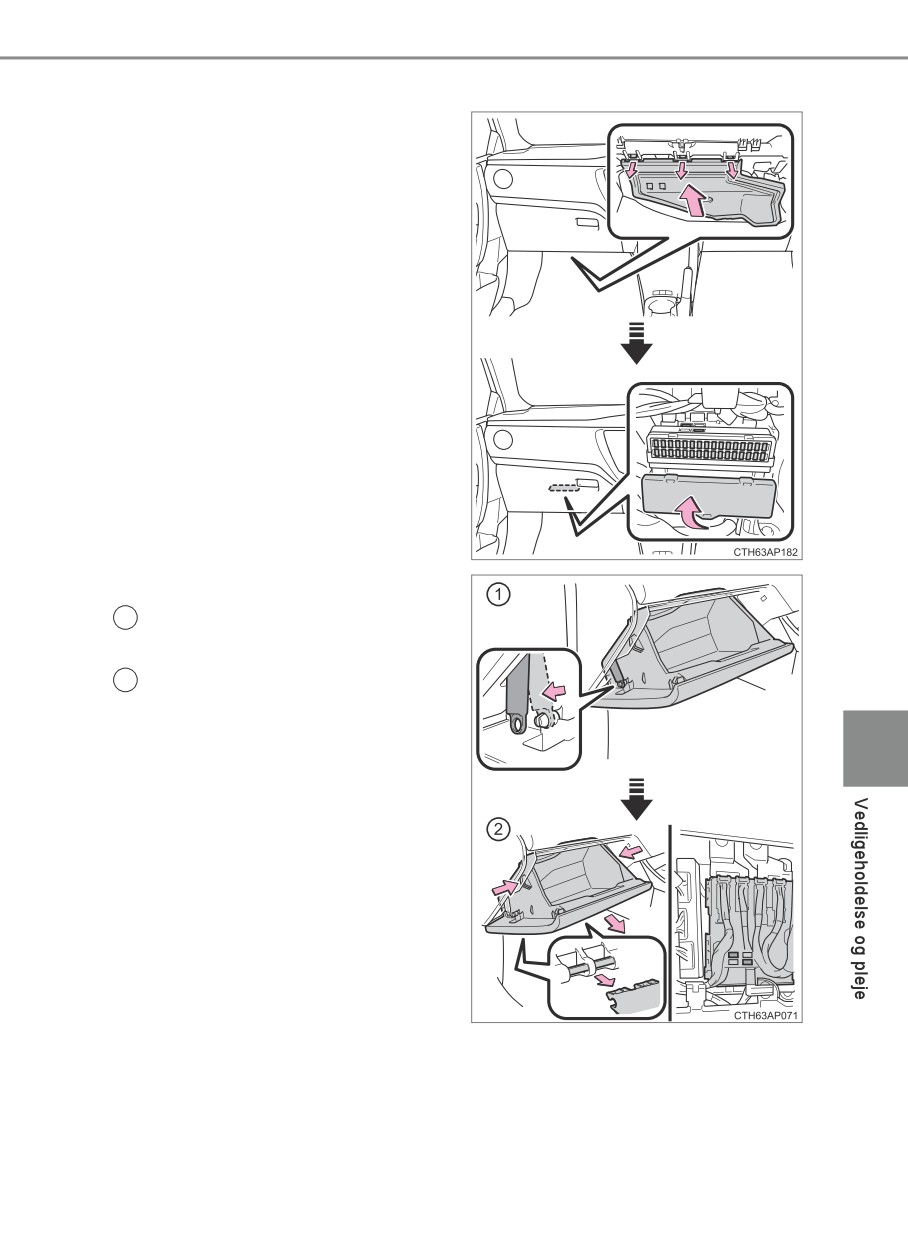 CTH63AP182

1

2

CTH63AP071

Vedligeholdelse og pleje