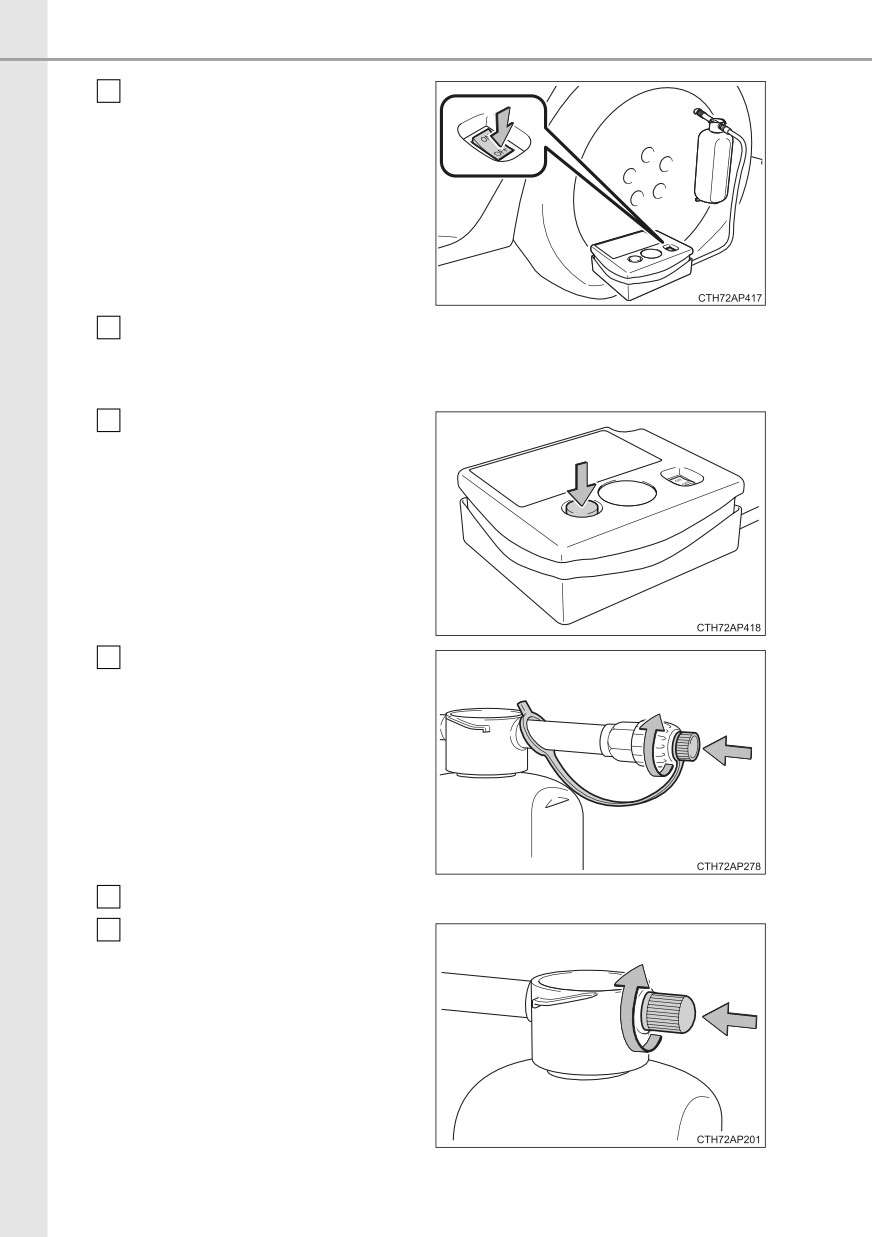 CTH72AP417

CTH72AP418

CTH72AP278

CTH72AP201