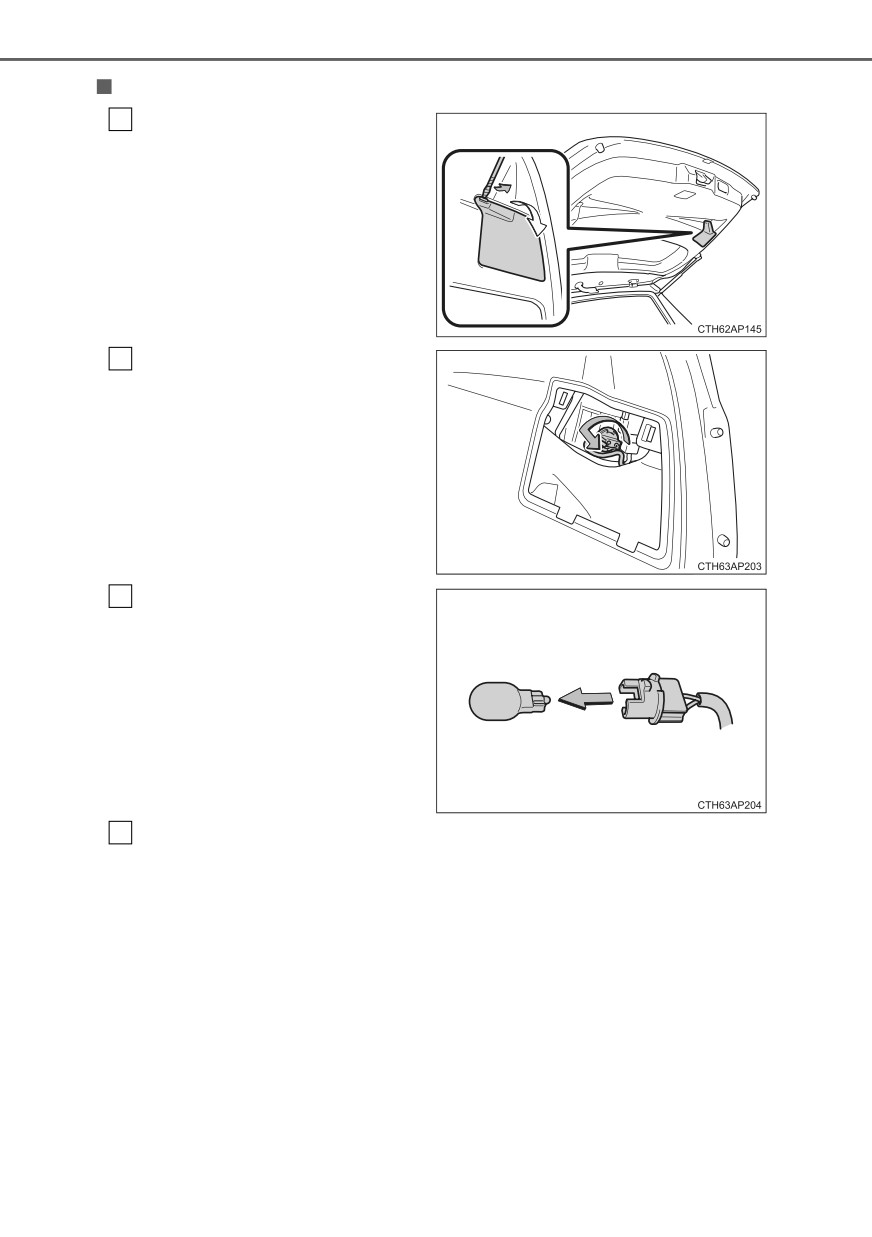 CTH62AP145

CTH63AP203

CTH63AP204