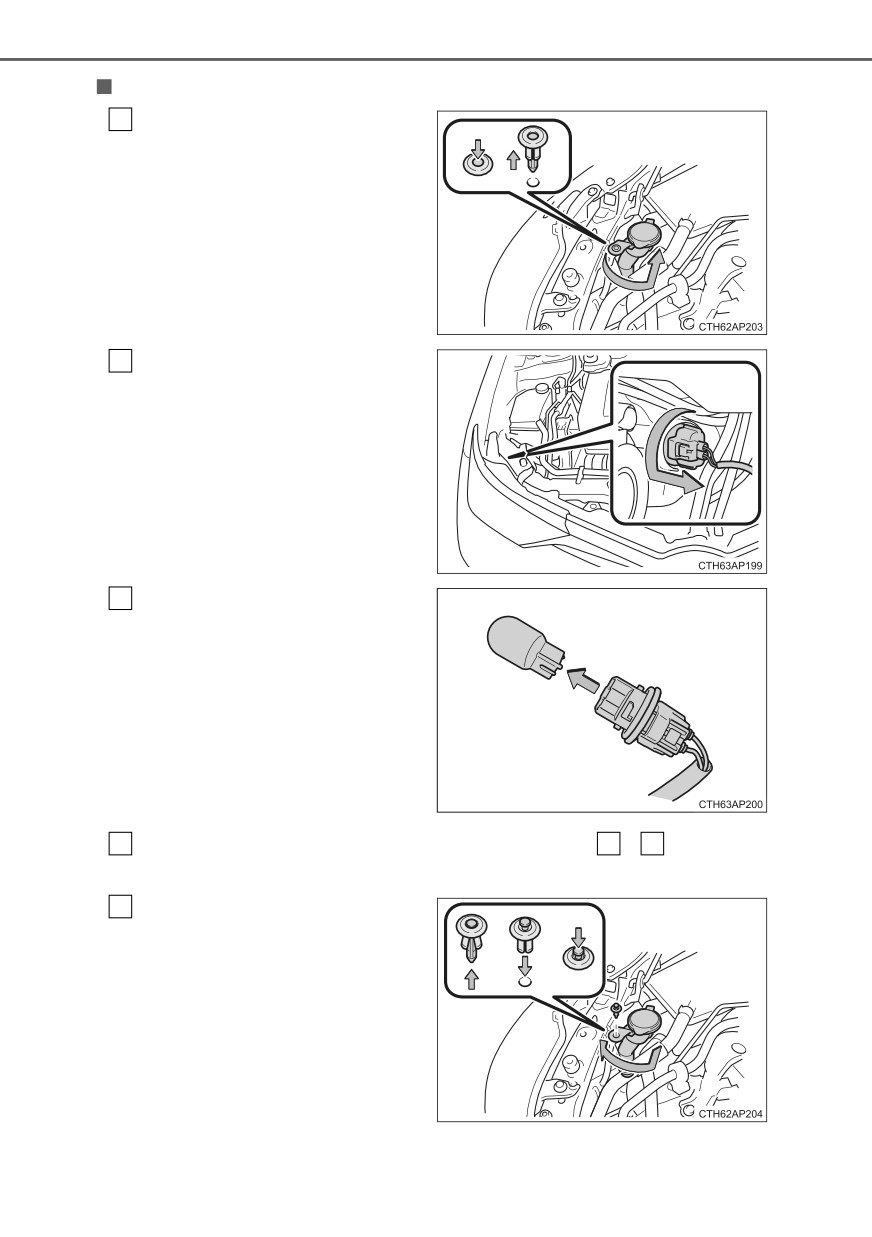 CTH62AP203

CTH63AP199

CTH63AP200

CTH62AP204