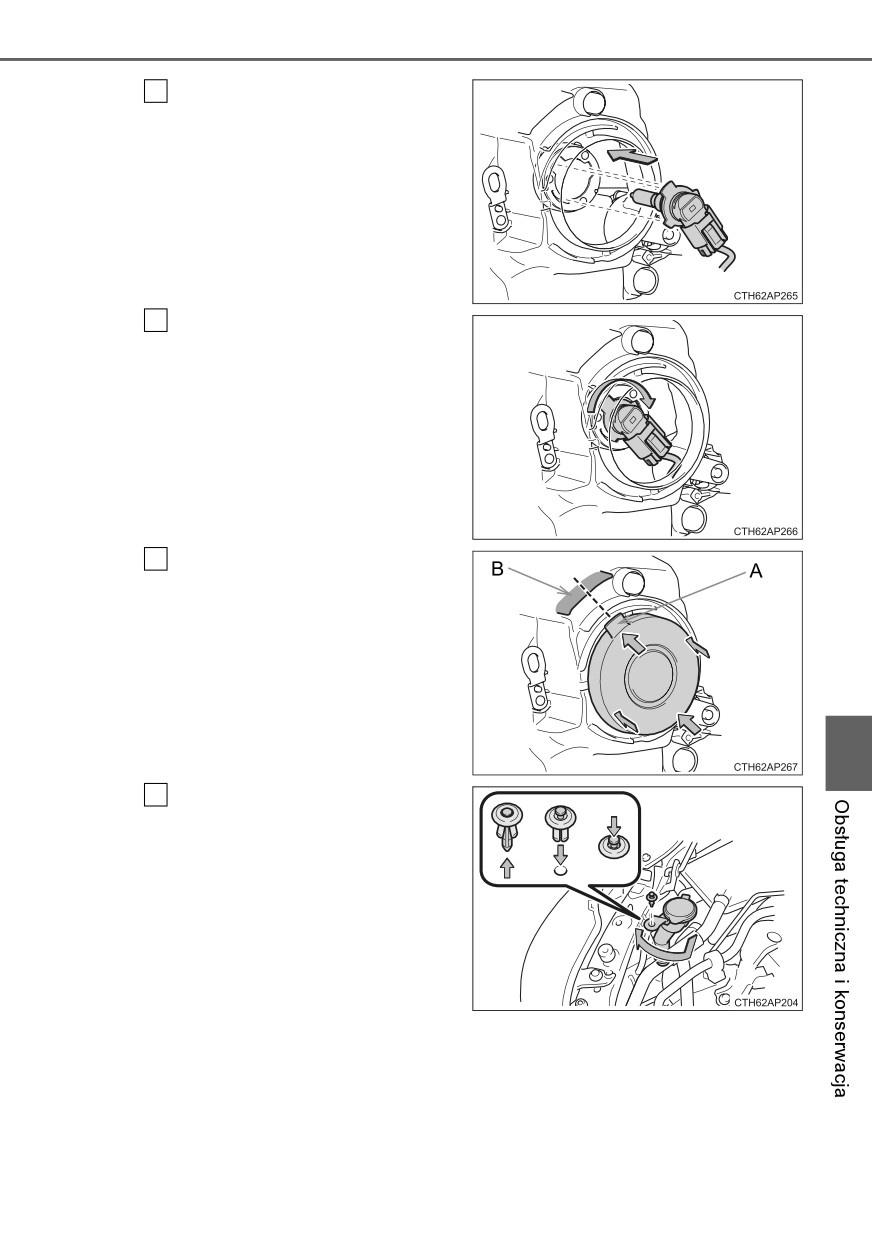 CTH62AP265

CTH62AP266

B

A

CTH62AP267

CTH62AP204

Obsługa techniczna i konserwacja