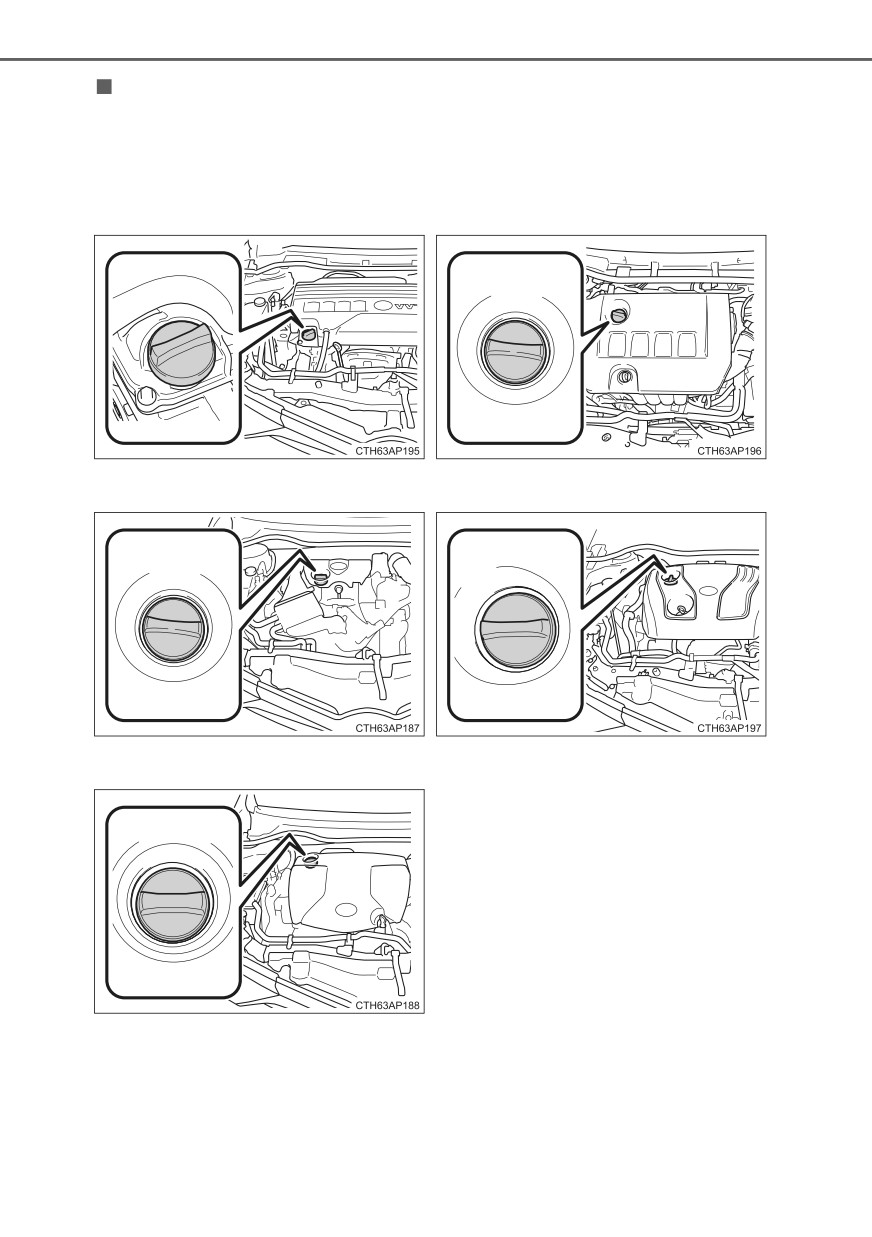 CTH63AP195

CTH63AP196

CTH63AP187

CTH63AP197

CTH63AP188