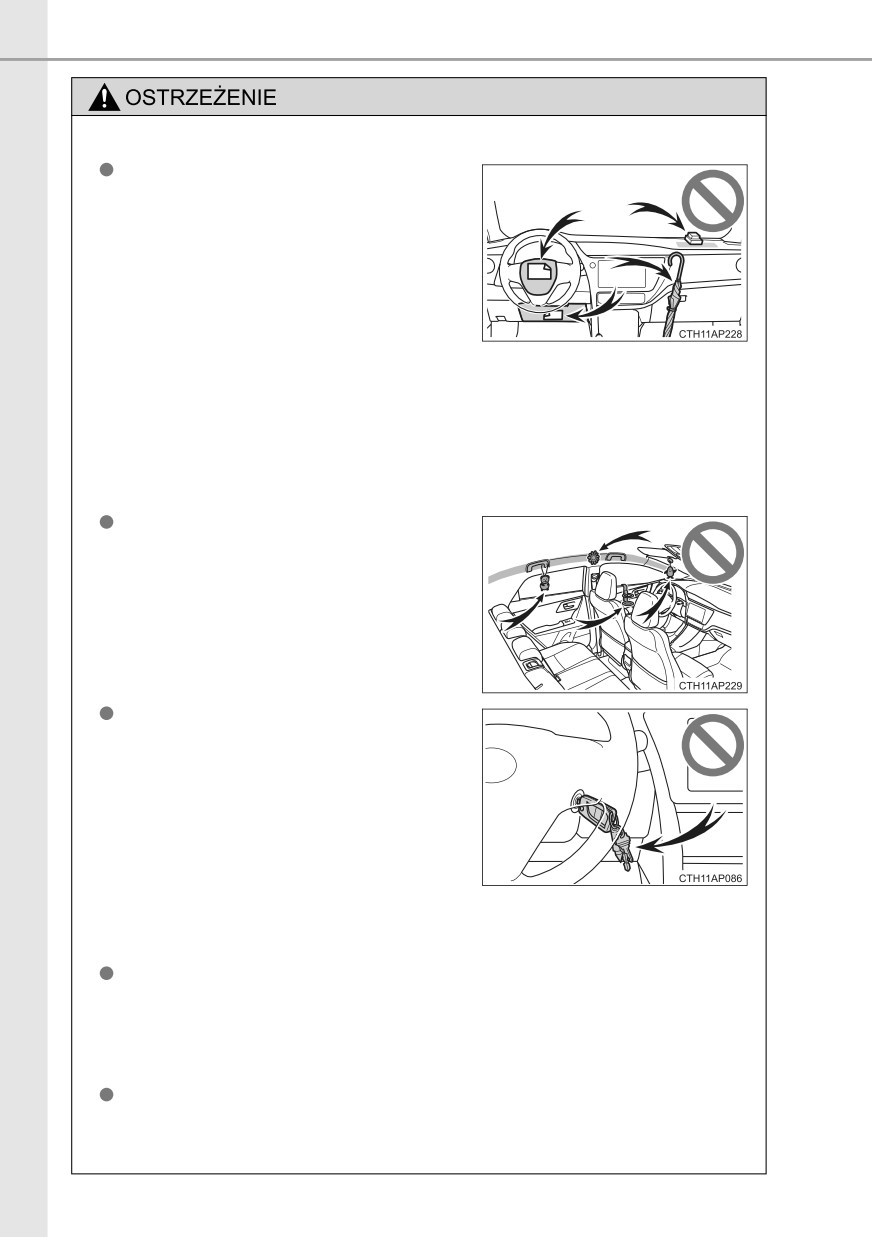 OSTRZEŻENIE

CTH11AP228

CTH11AP229

CTH11AP086