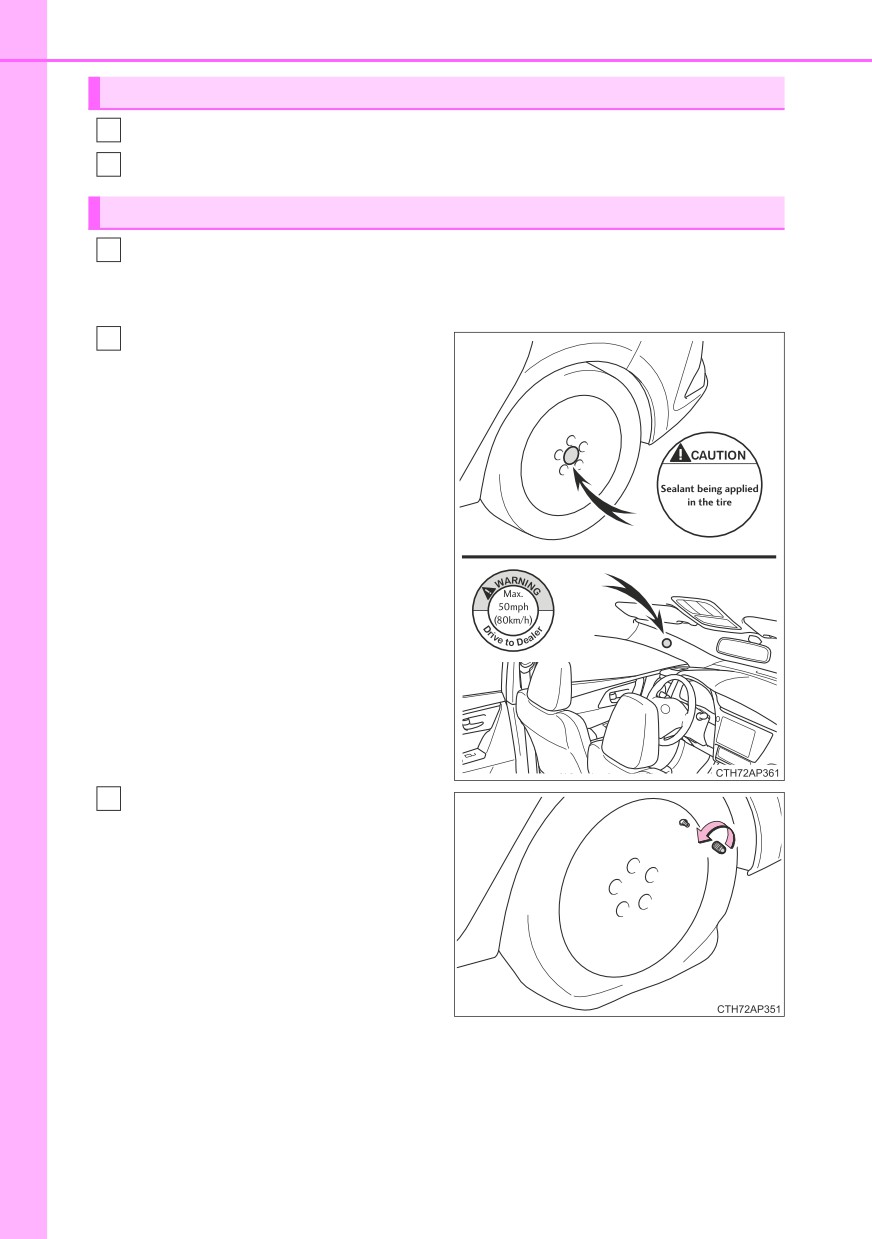 CAUTION

Sealant being applied in the tire

WARNING

Max. 50mph (80km/h)

Drive to Dealer

CTH72AP361

CTH72AP351