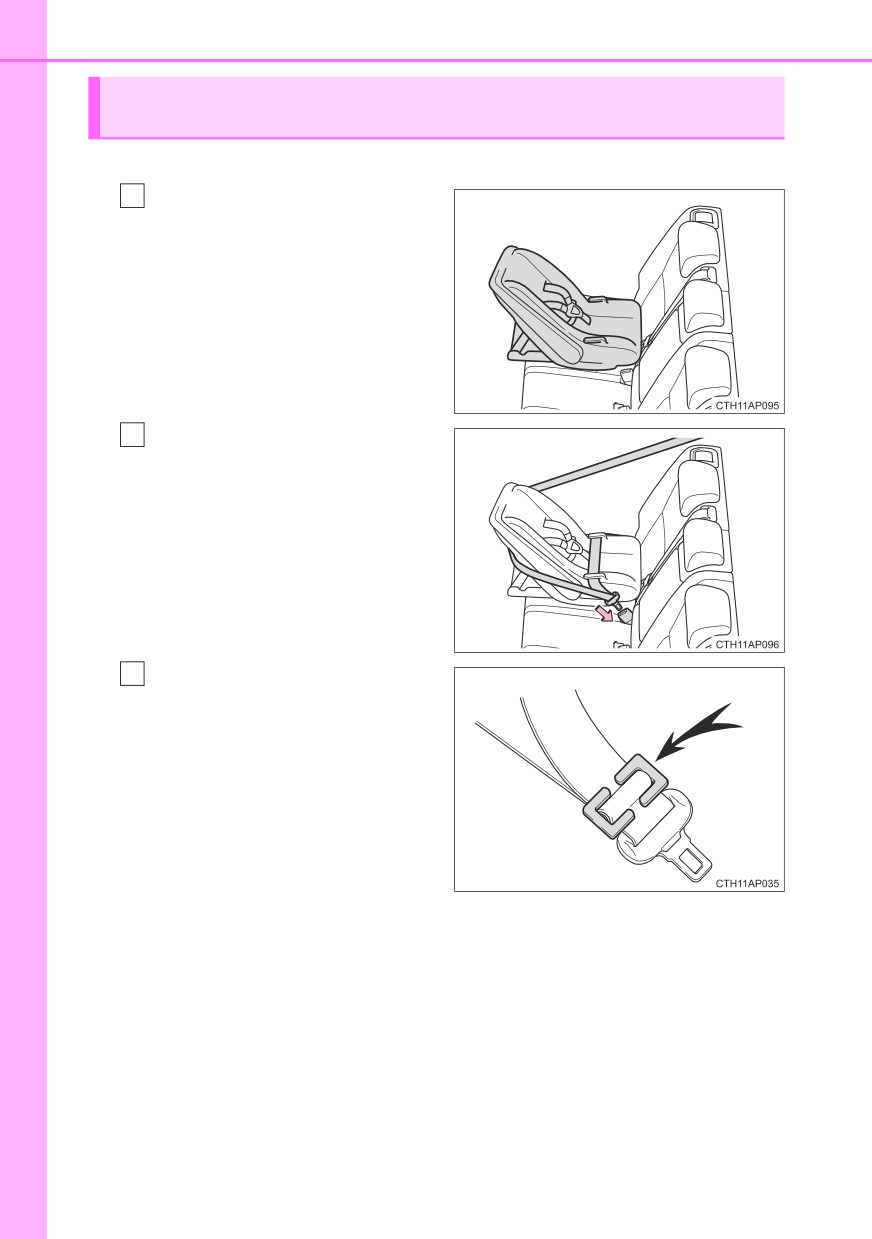 CTH11AP095

CTH11AP096

CTH11AP035