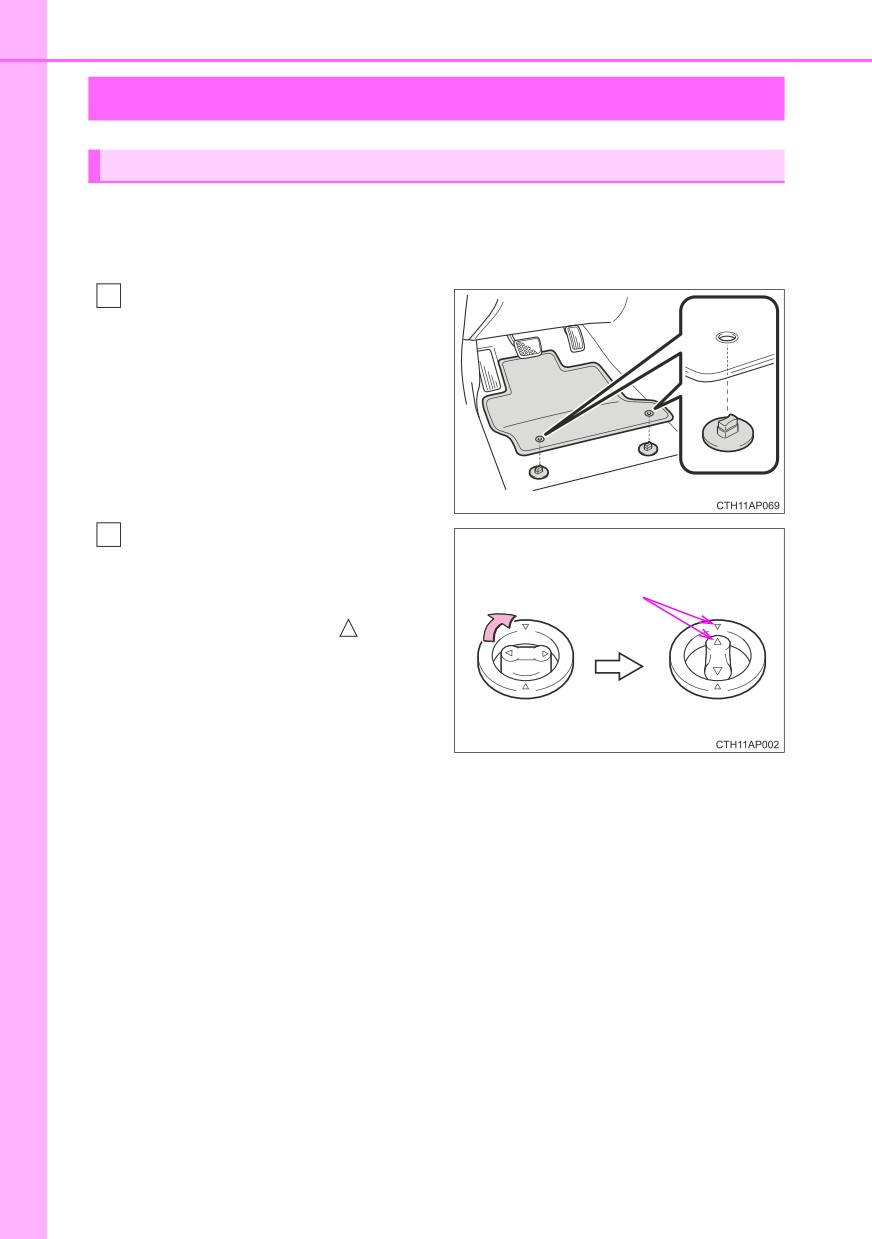 CTH11AP069

CTH11AP002