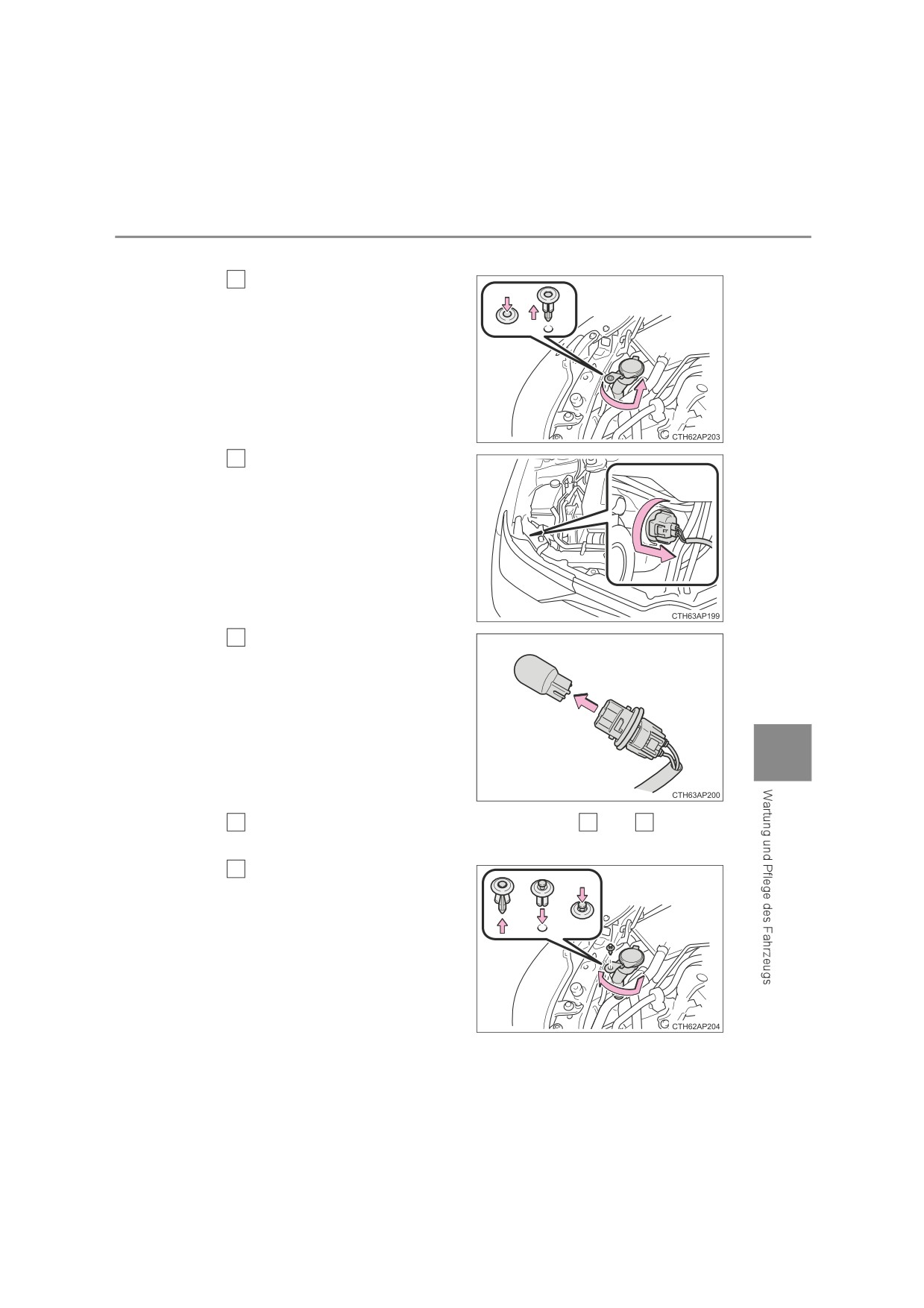 CTH62AP203

CTH63AP199

CTH63AP200

CTH62AP204

Wartung und Pflege des Fahrzeugs