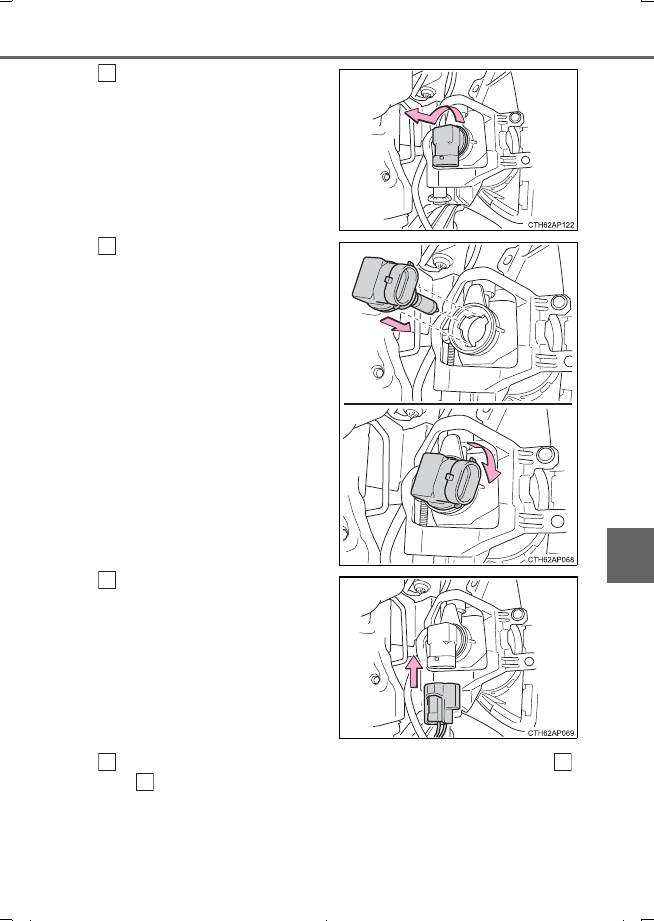 CTH62AP122

CTH62AP068

CTH62AP069