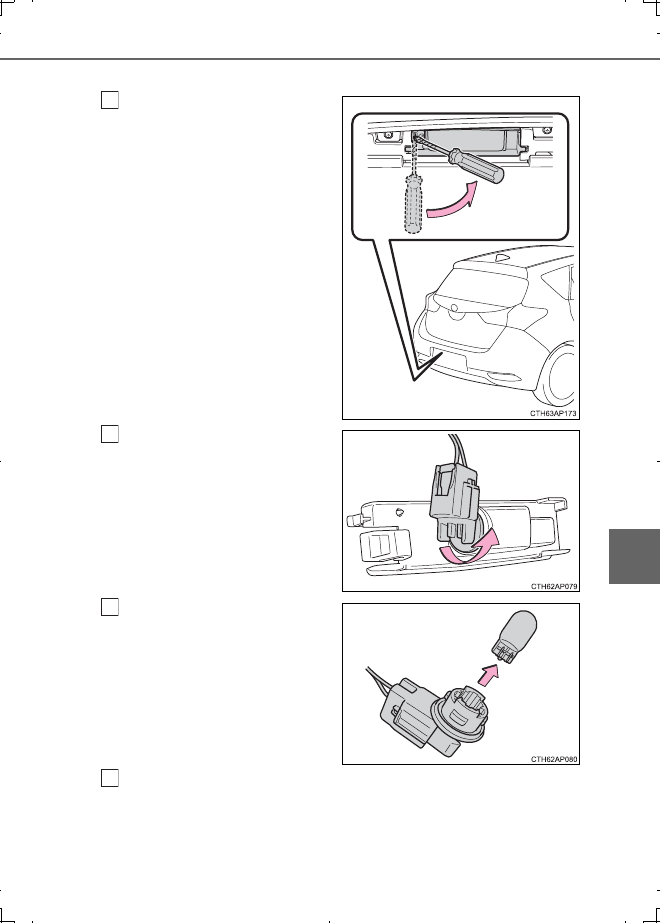 CTH63AP173

CTH62AP079

CTH62AP080