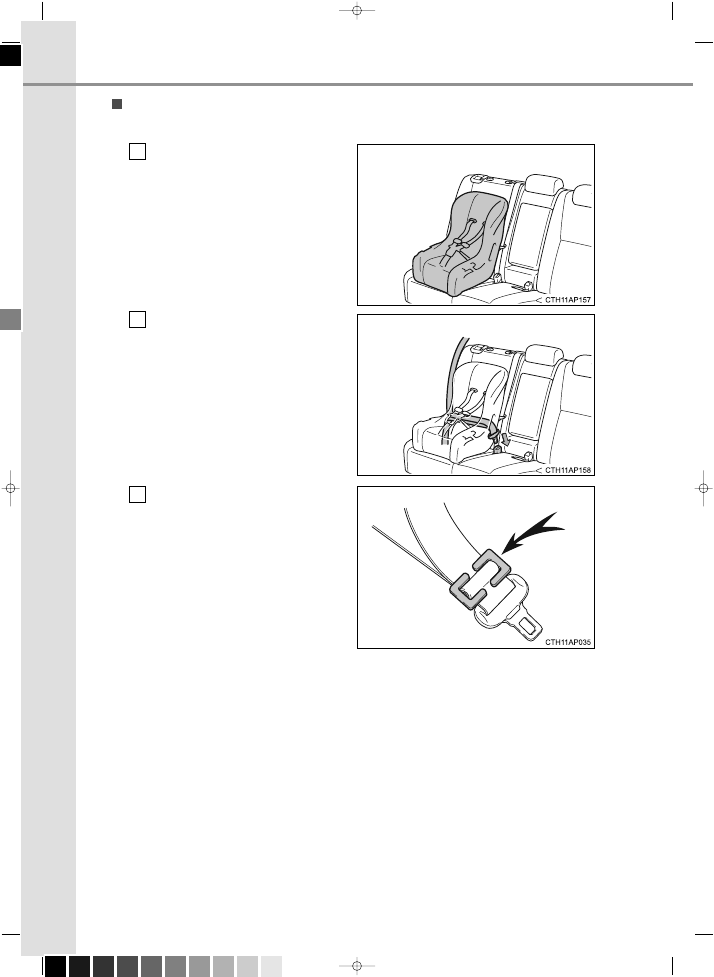 CTH11AP157

CTH11AP158

CTH11AP035