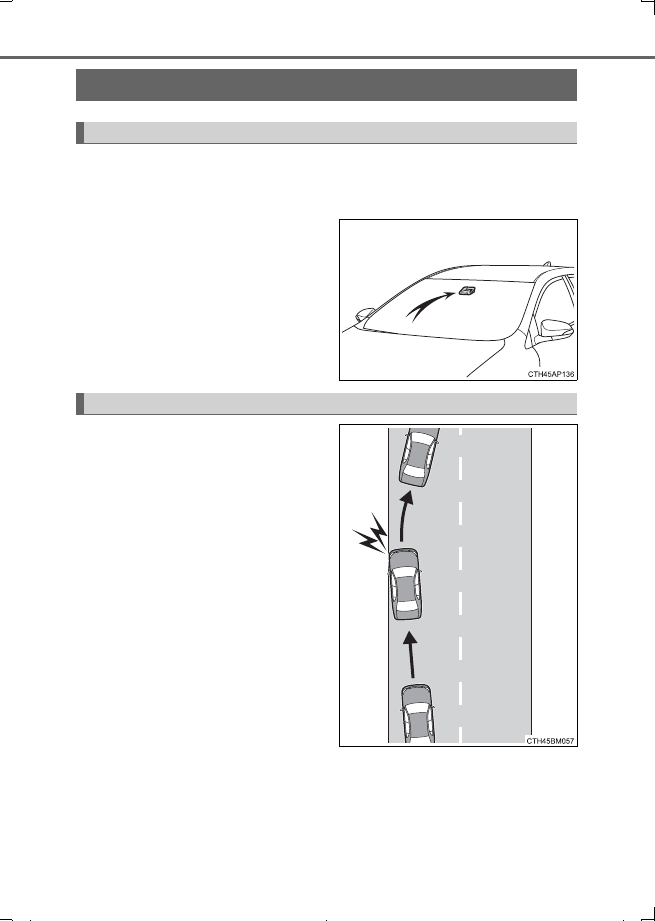 CTH45AP136

CTH45BM057