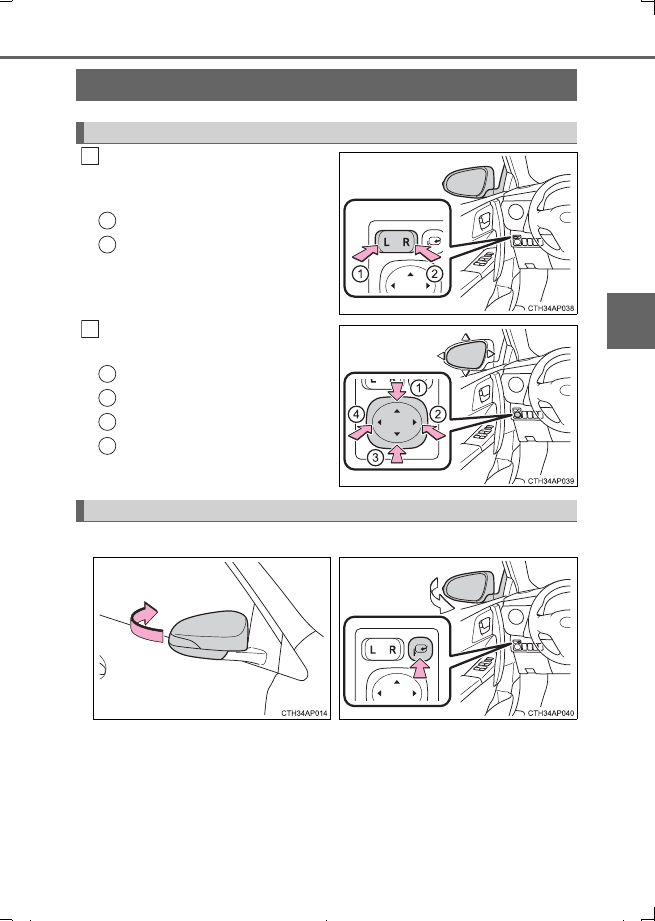 L R

1

2

CTH34AP038

1

2

3

4

CTH34AP039

CTH34AP014

L R

CTH34AP040