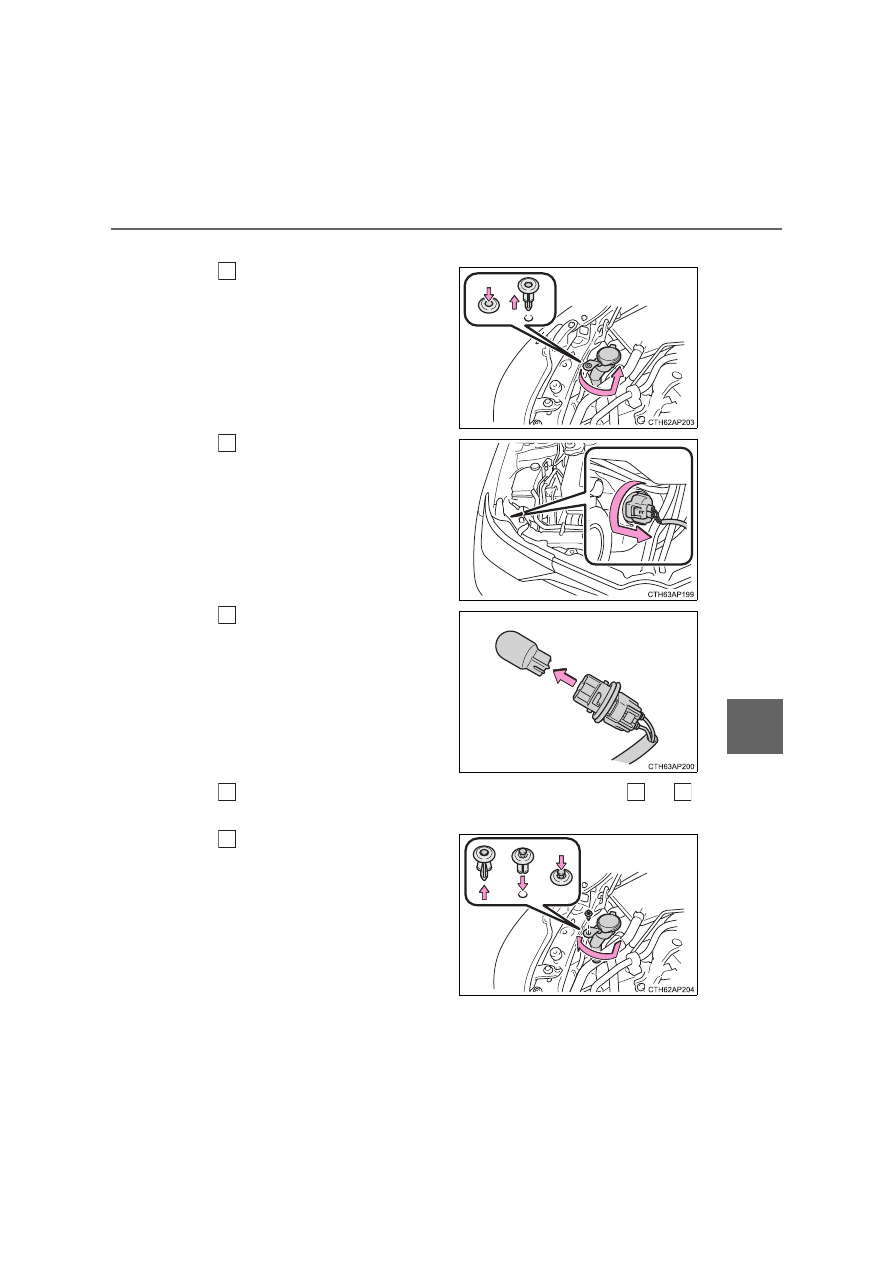 CTH62AP203

CTH63AP199

CTH63AP200

CTH62AP204