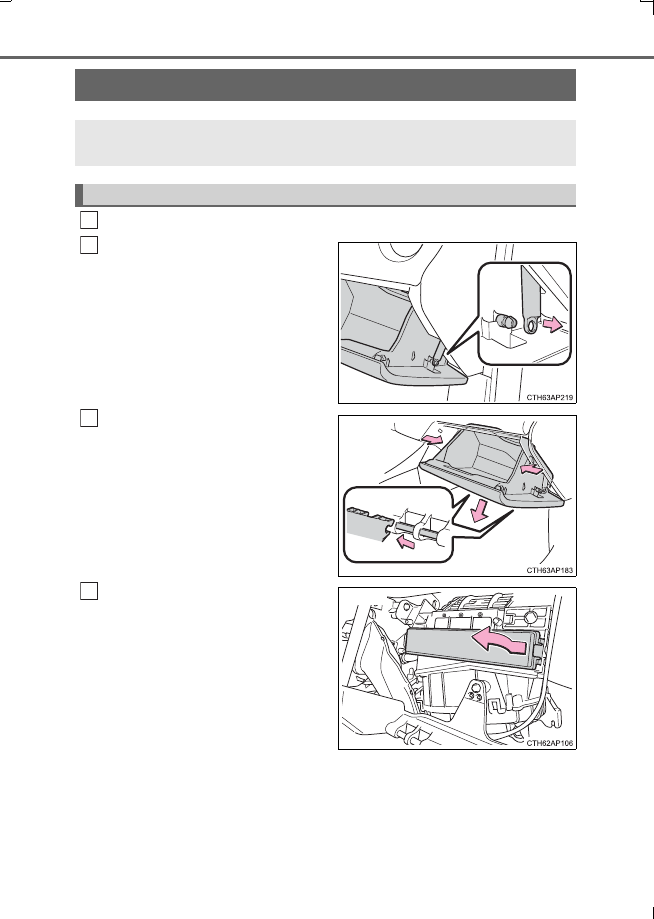 CTH63AP219

CTH63AP183

CTH62AP106