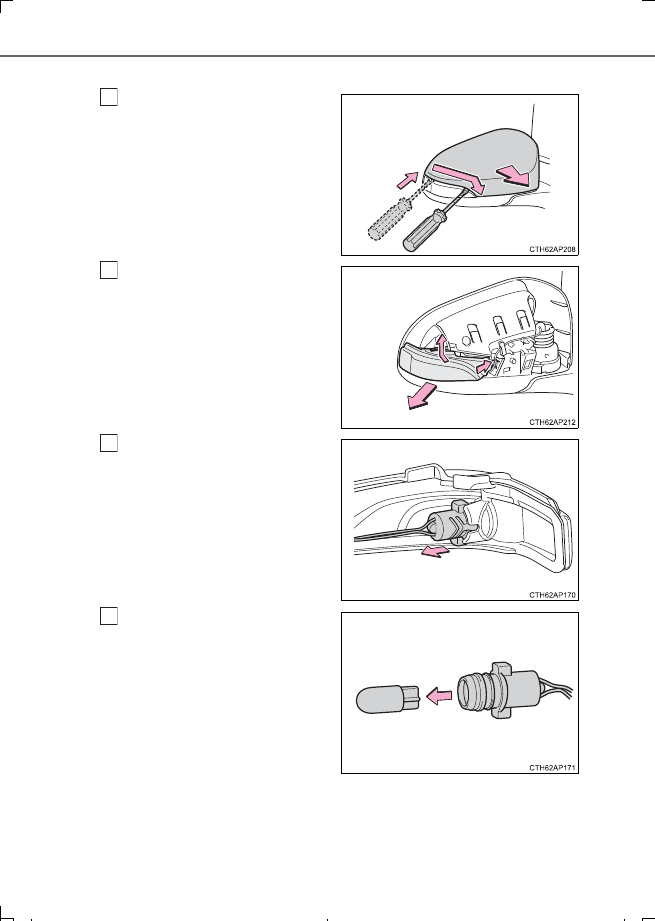 CTH62AP208

CTH62AP212

CTH62AP170

CTH62AP171