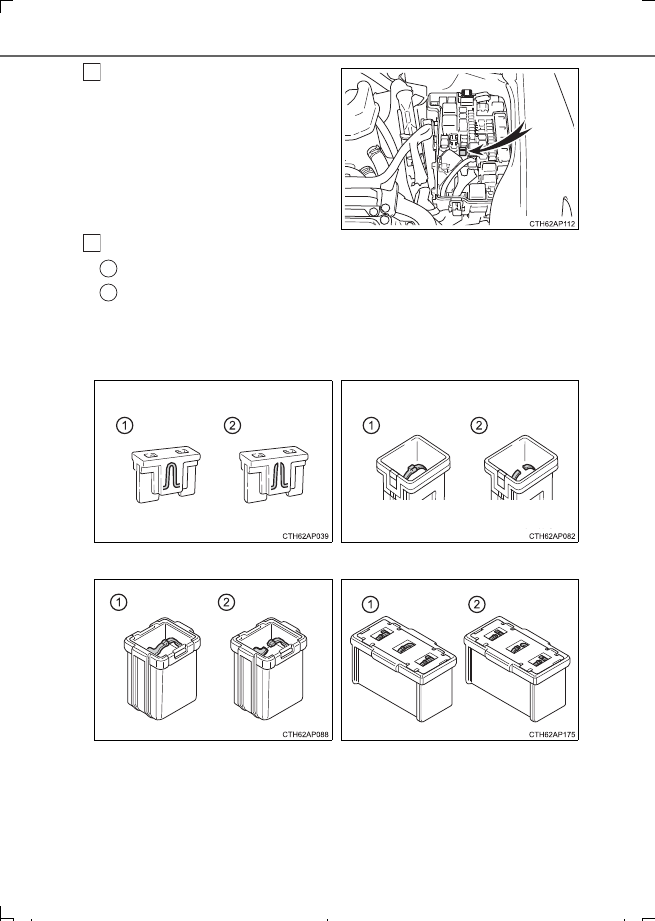 CTH62AP112

1
2
CTH62AP039

1
2
CTH62AP082

1
2
CTH62AP088

1
2
CTH62AP175