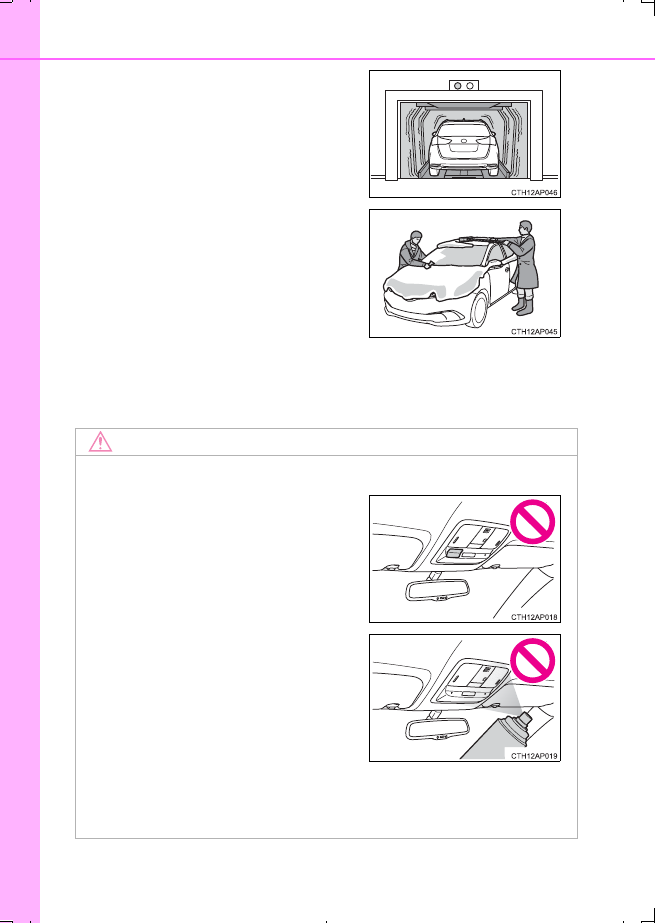 CTH12AP046

CTH12AP045

CTH12AP018

CTH12AP019