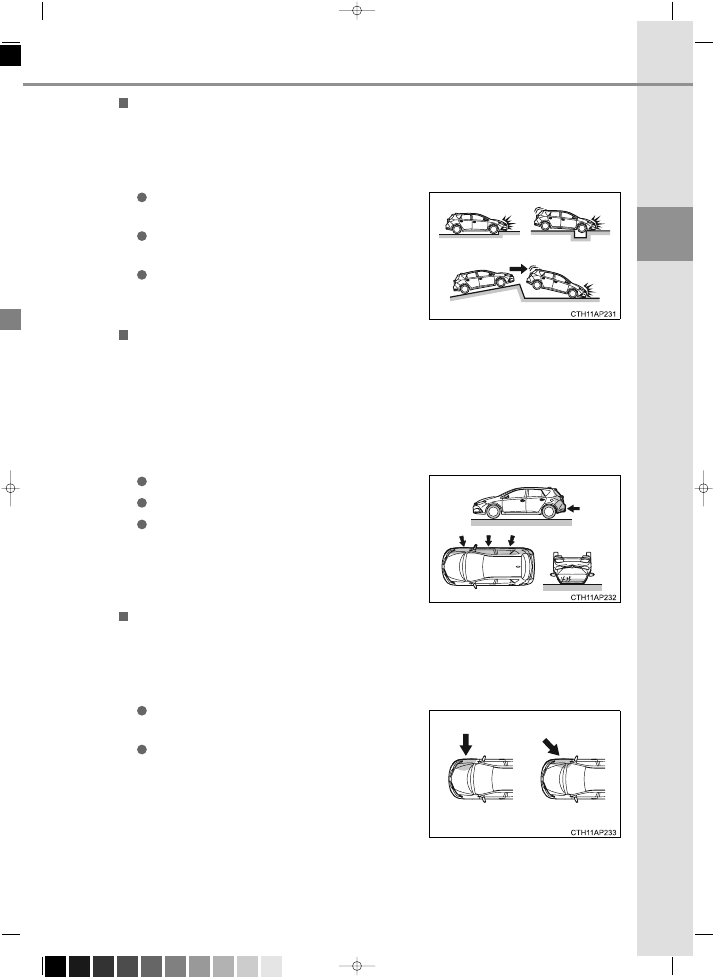 CTH11AP231

CTH11AP232

CTH11AP233