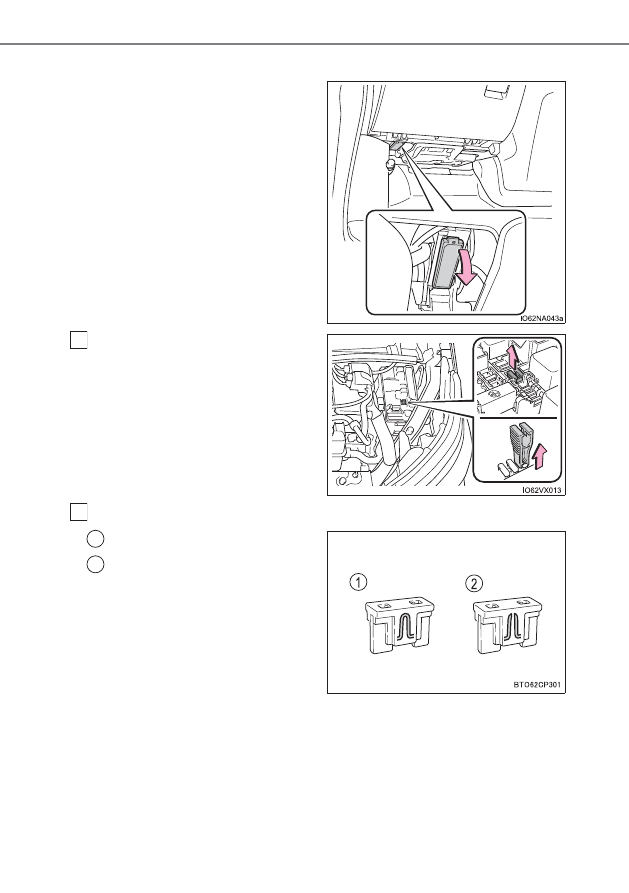 IO62NA043a

IO62VX013

①

②

BTO62CP301