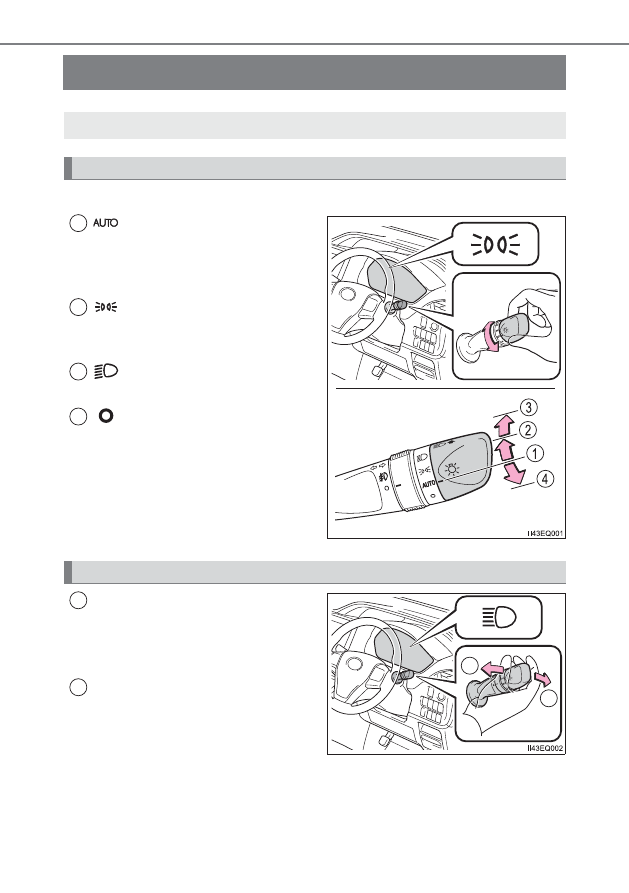 AUTO

3

2

1

4

AUTO

II43EQ001

II43EQ002