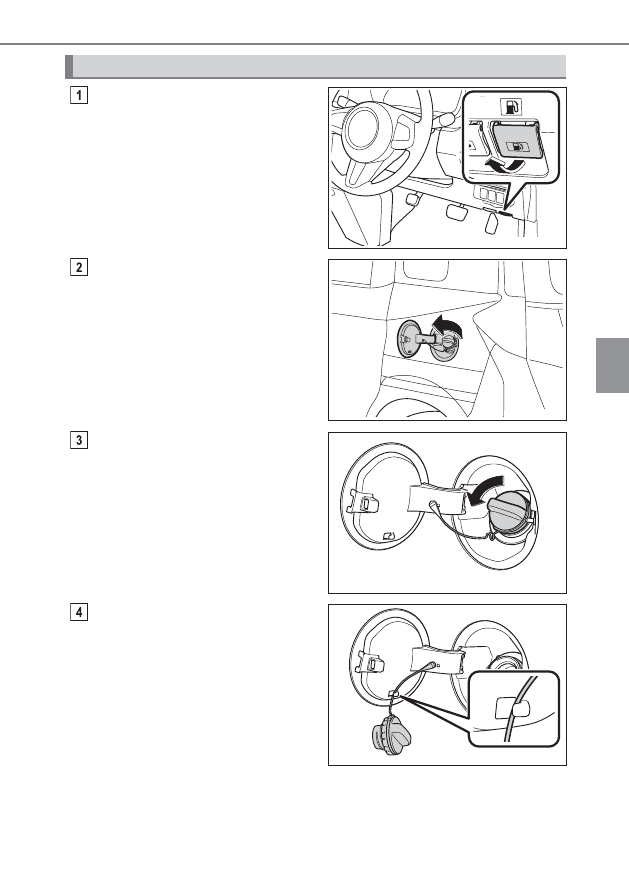 1

2

3

4