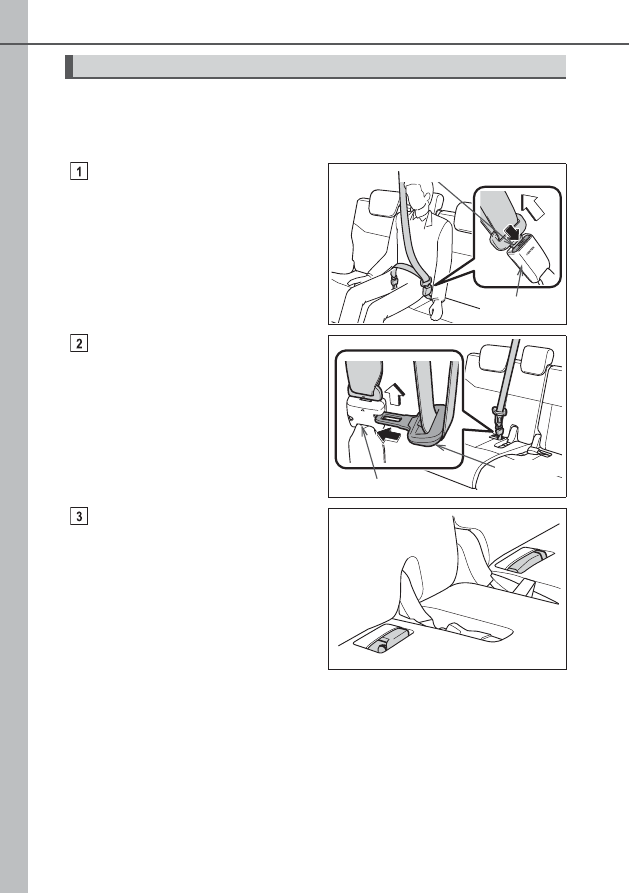 1

2

3