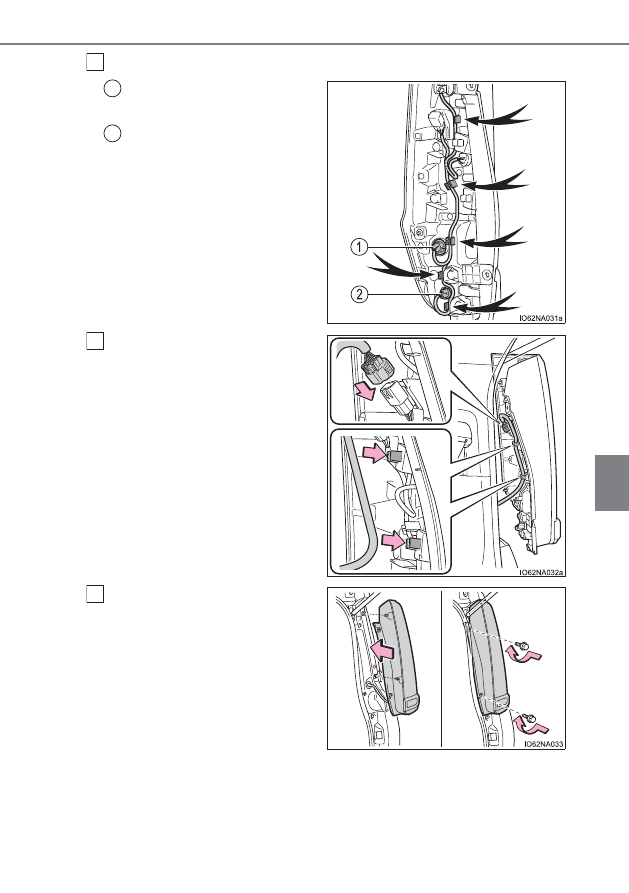 1

2

IO62NA031a

IO62NA032a

IO62NA033