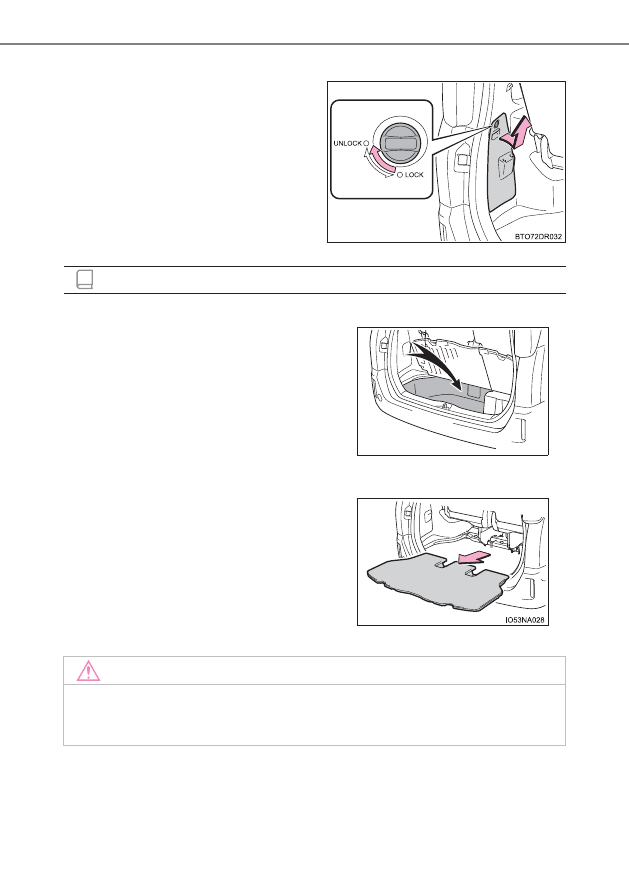 UNLOCK
LOCK
BTO72DR032

IO53NA028