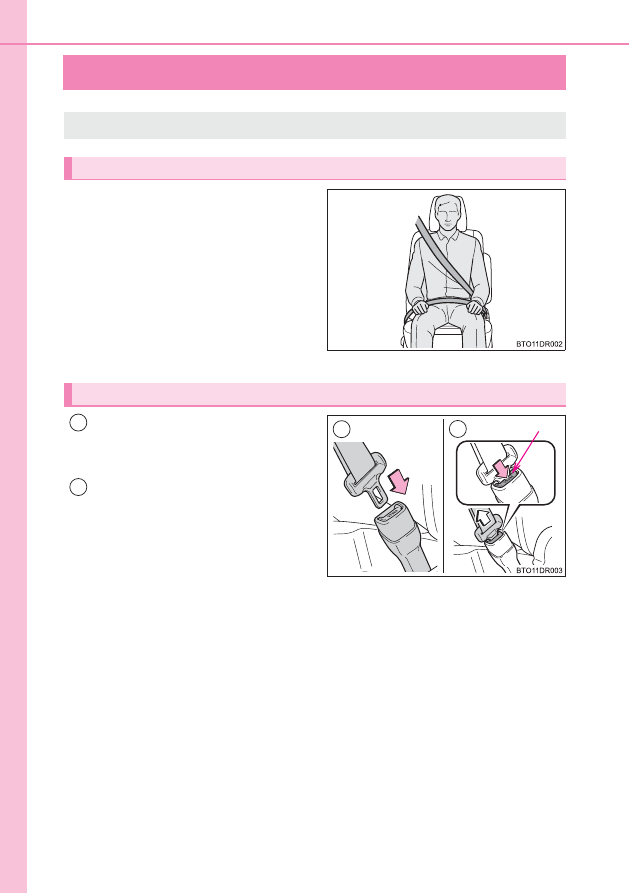 BTO11DR002

BTO11DR003