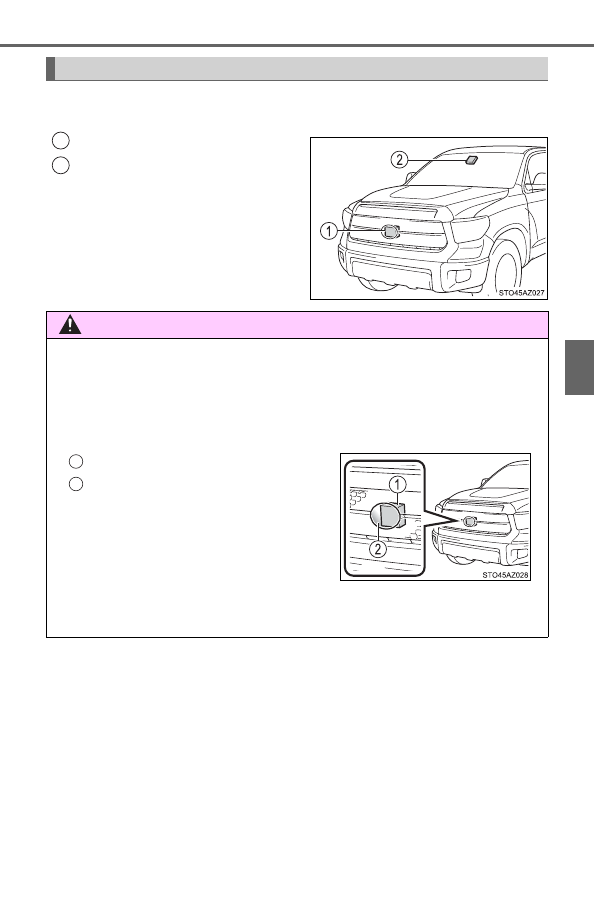 2

1

STO45AZ027

1

2

STO45AZ028