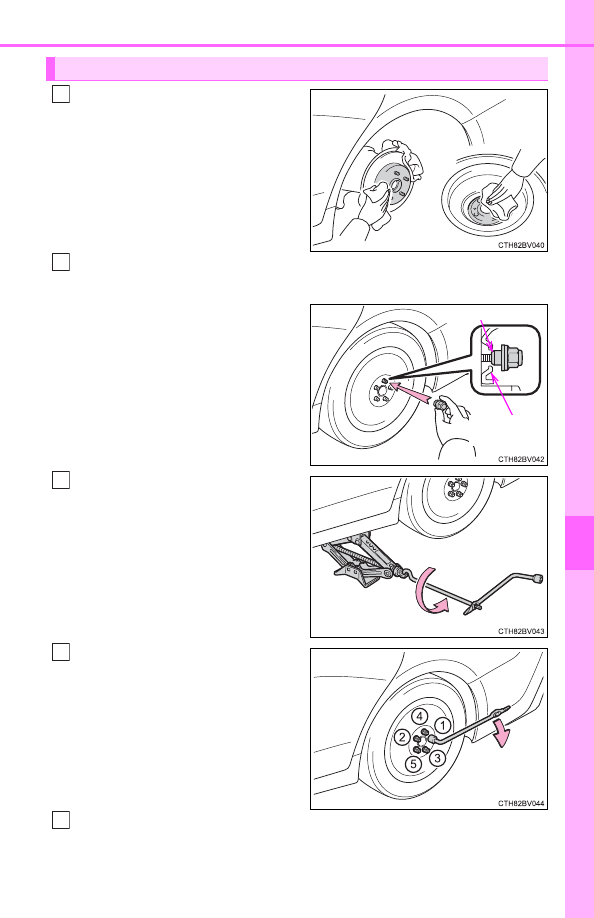 CTH82BV040

CTH82BV042

CTH82BV043

4
1
2
3
5

CTH82BV044