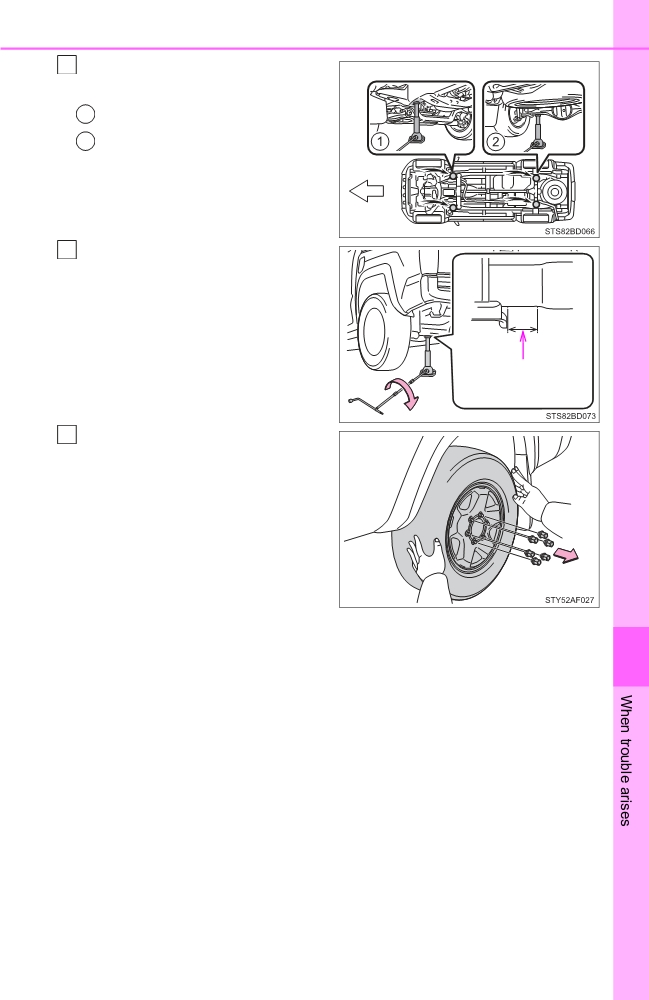 1
2
STS82BD066
STS82BD073
STY52AF027
When trouble arises