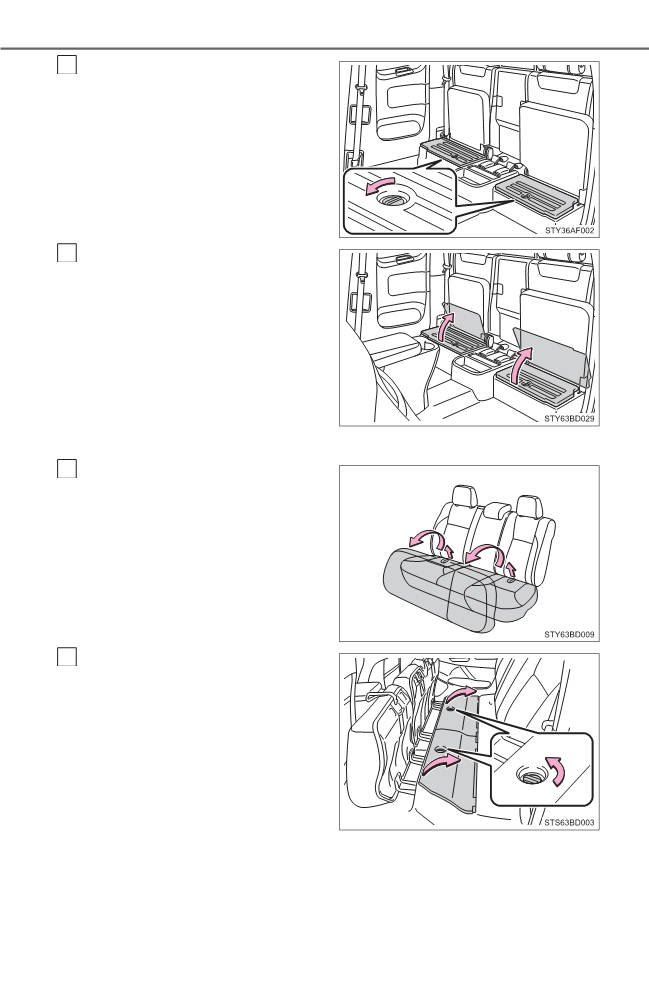 STY36AF002

STY63BD029

STY63BD009

STS63BD003