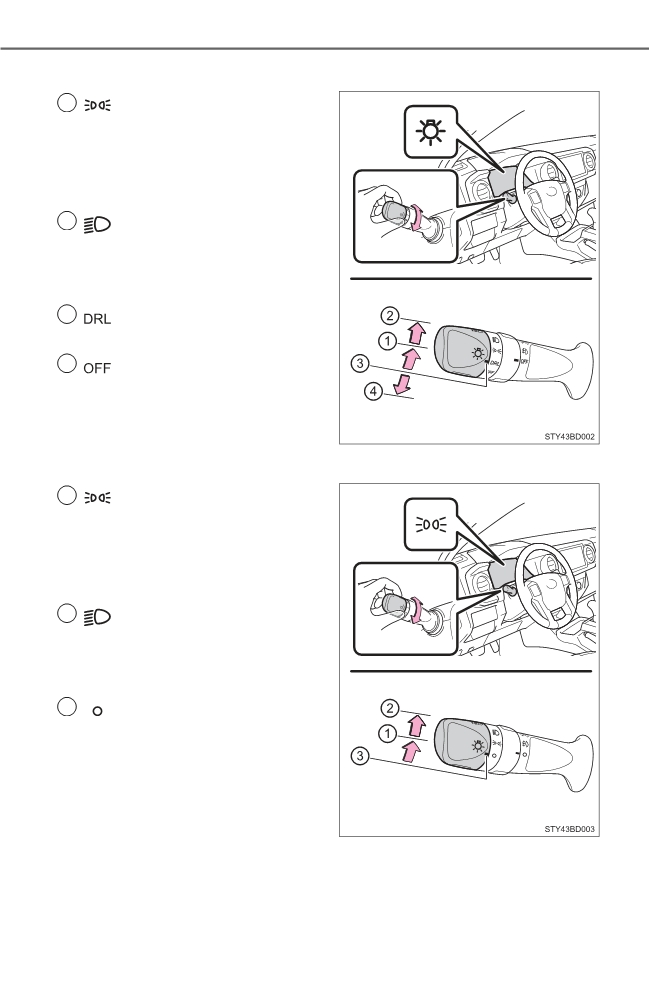 DRL

OFF

2

1

3

4

STY43BD002

2

1

3

STY43BD003